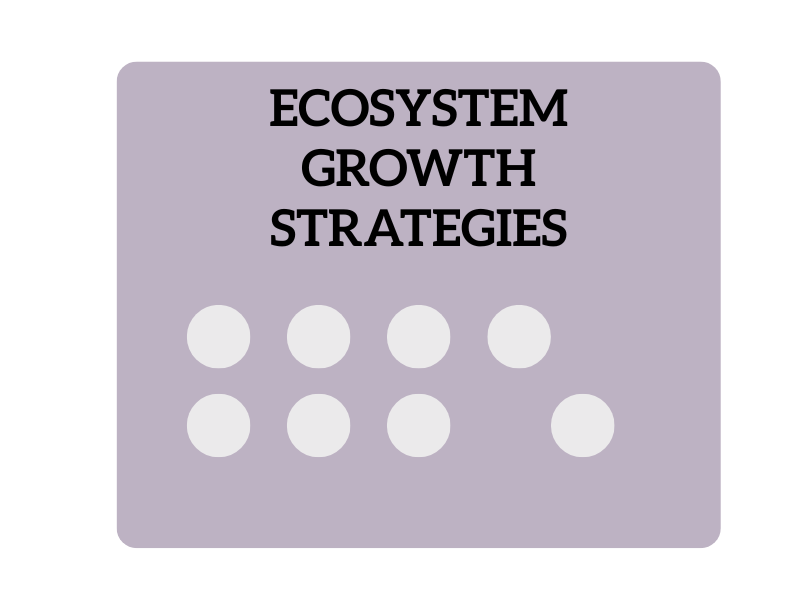 ECOSYSTEM
GROWTH
STRATEGIES