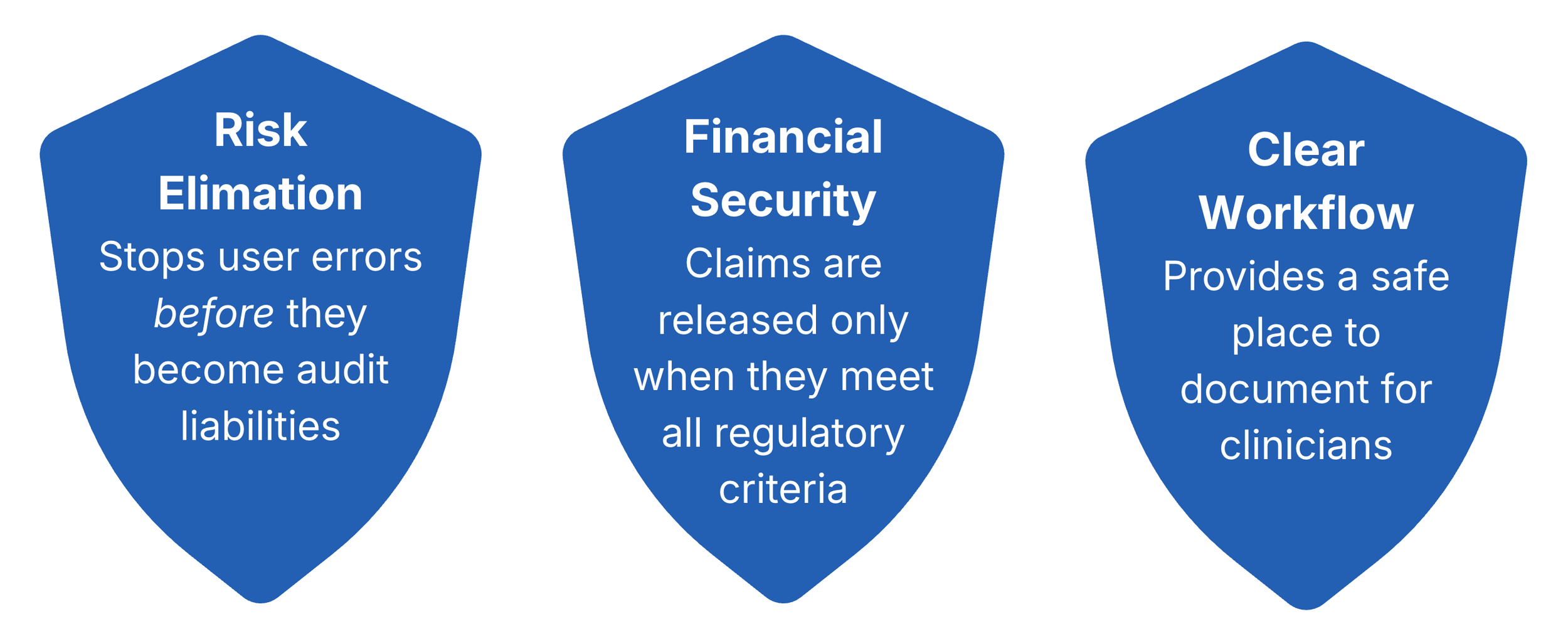 Risk
Elimation

Stops user errors before they become audit liabilities

Financial
Security

Claims are released only when they meet all regulatory criteria

Clear
Workflow

Provides a safe place to document for clinicians