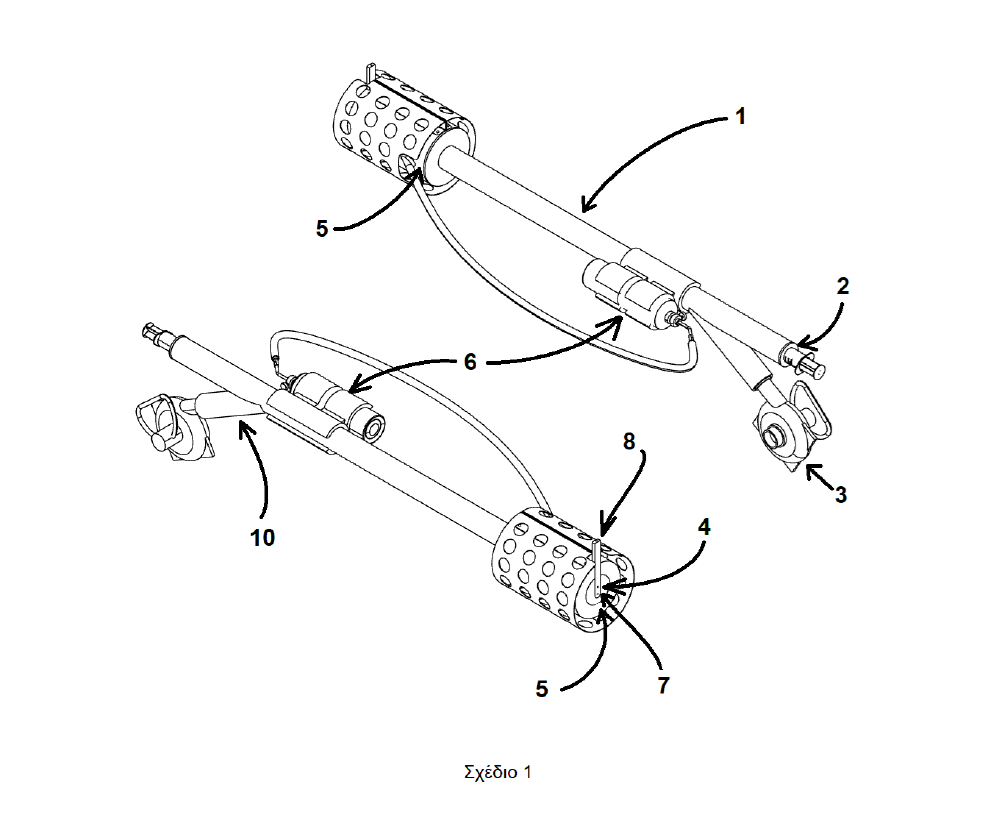 1

5

2

6

3

8

10

4

5

7

Σχέδιο 1