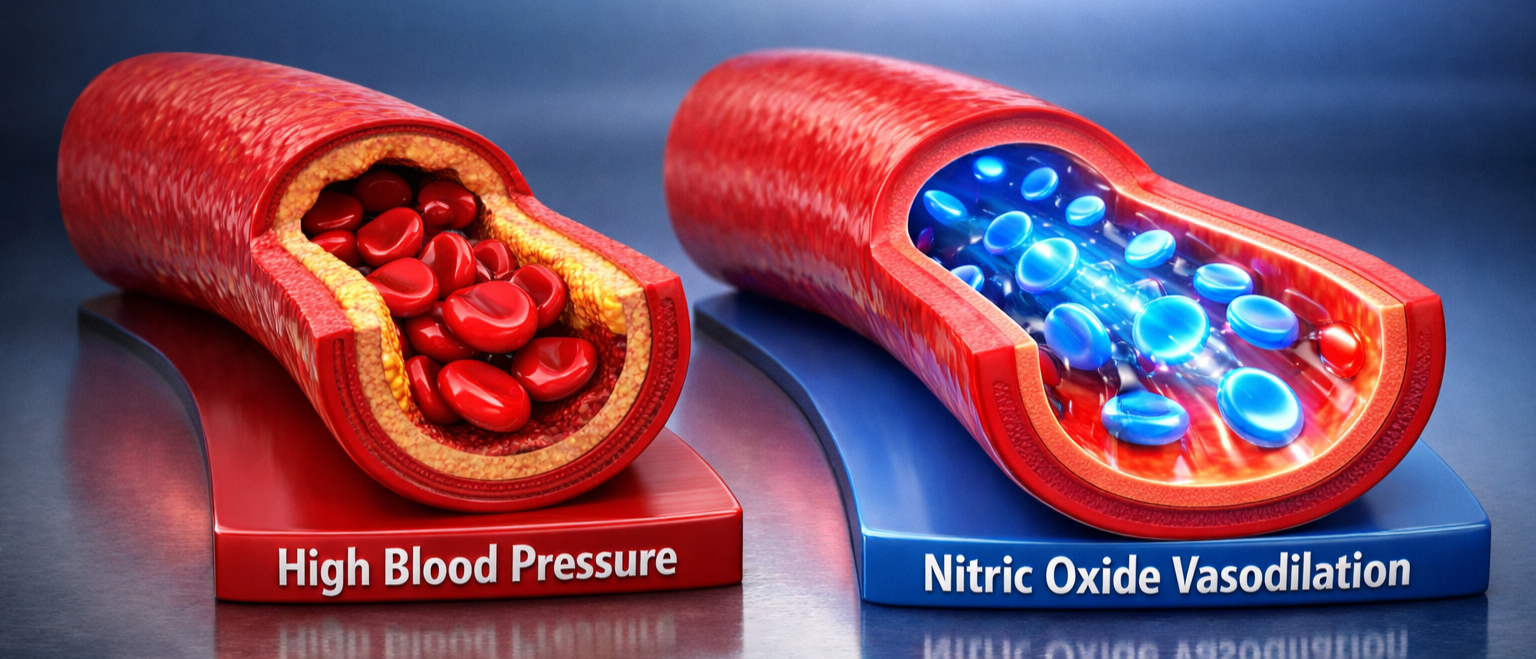 High Blood Pressure

Nitric Oxide Vasodilation