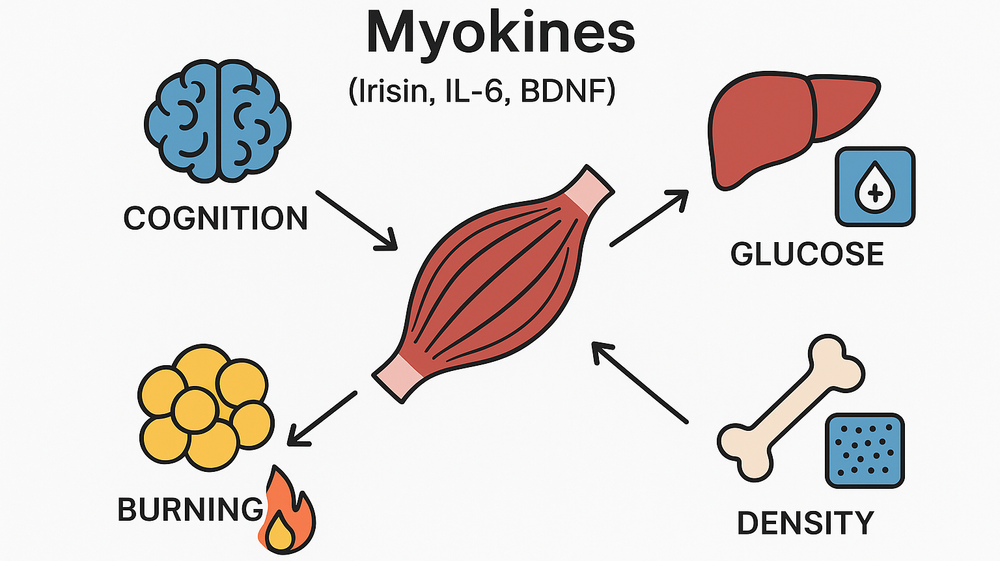 Myokines
(Irisin, IL-6, BDNF)

COGNITION

GLUCOSE

BURNING

DENSITY