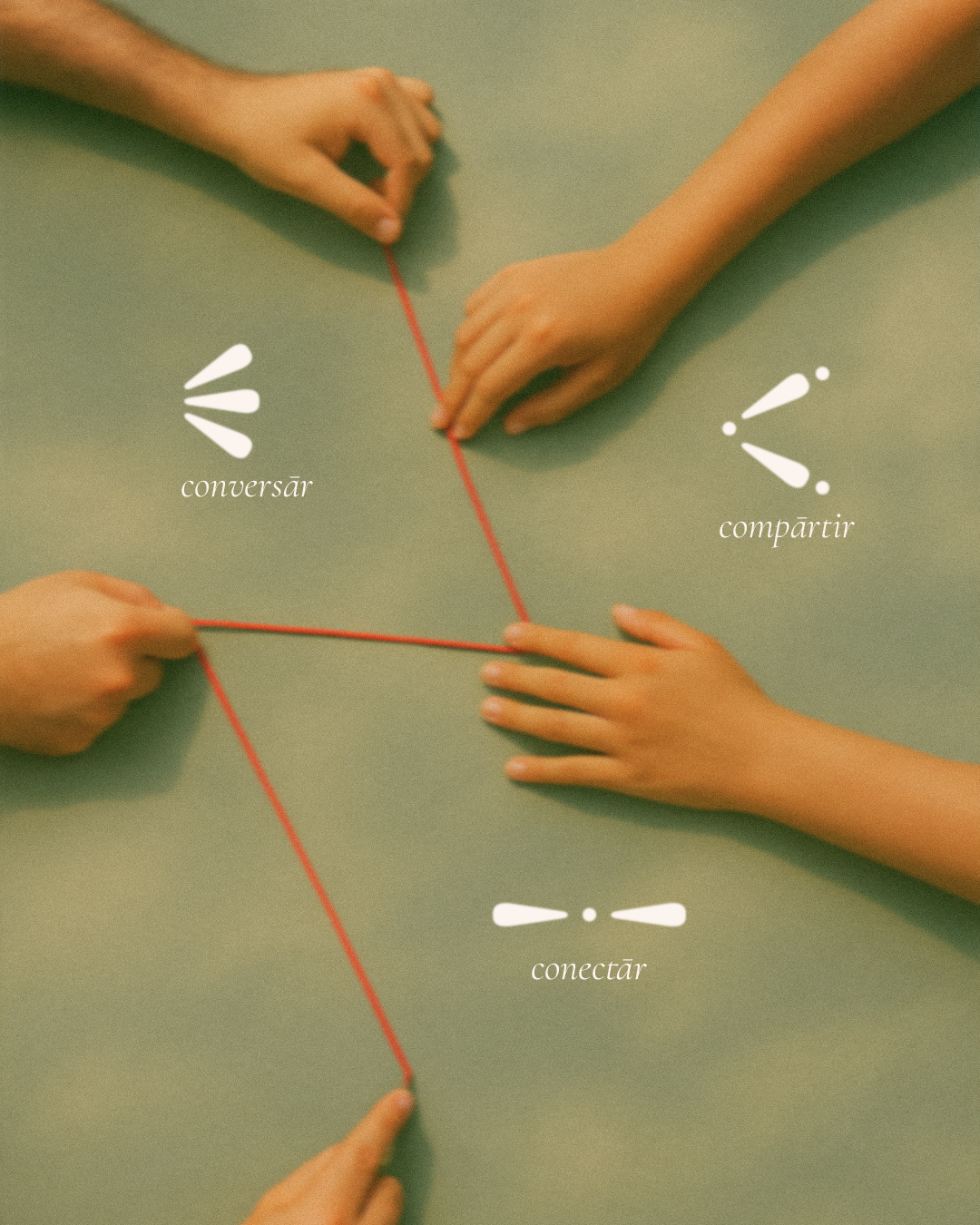 conversār

compārtir

conectār