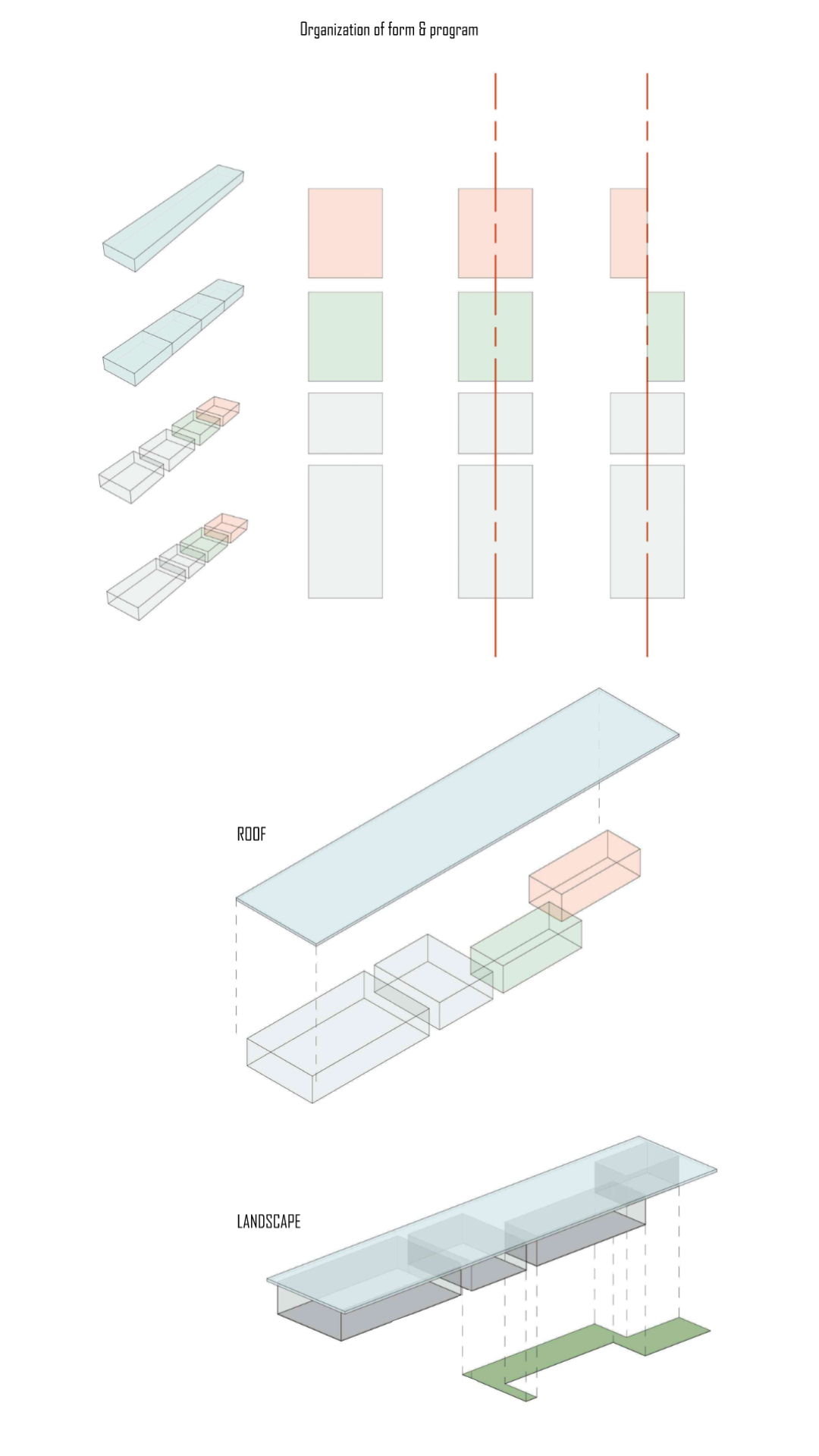 Organization of form & program

ROOF

LANDSCAPE