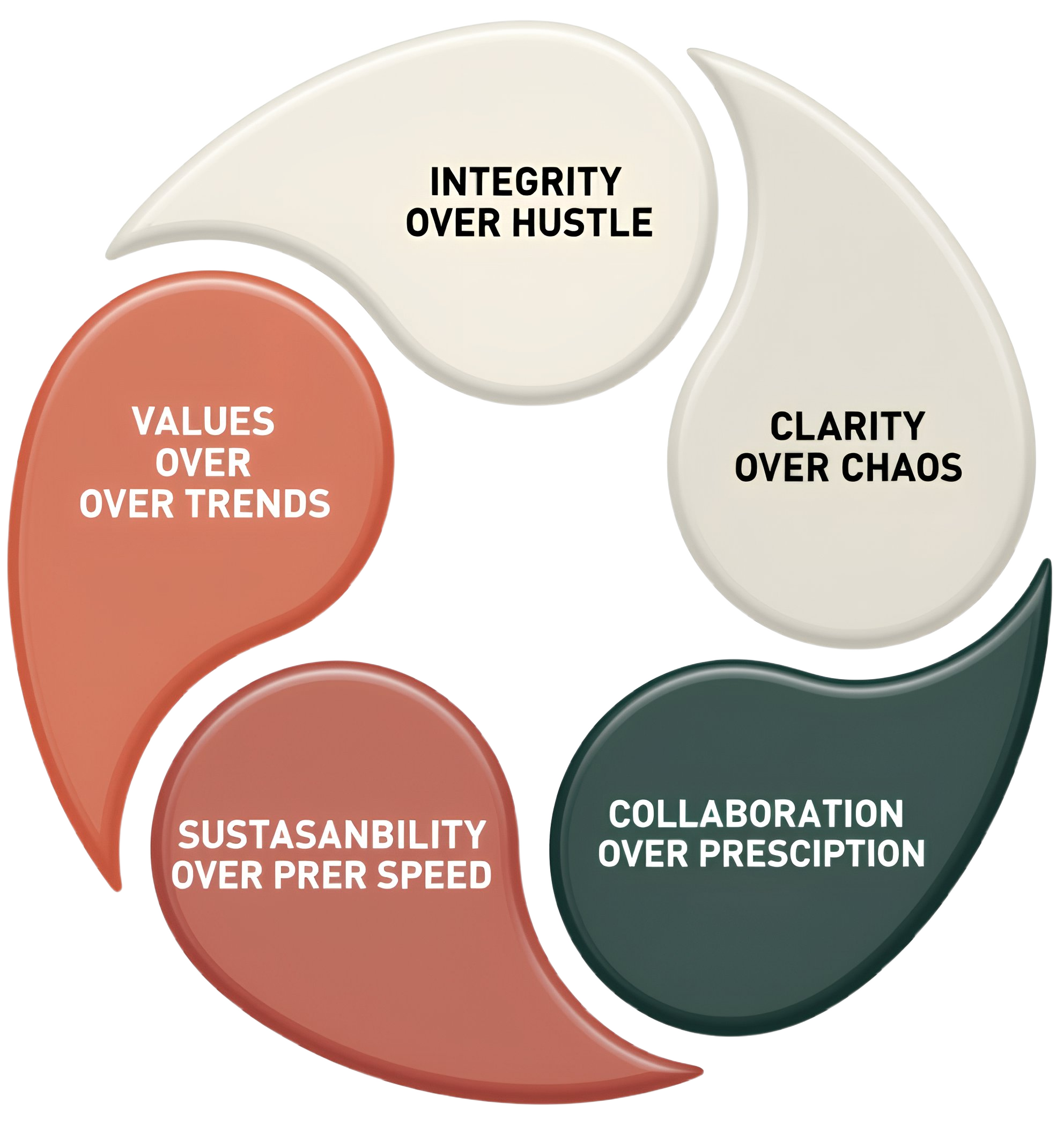 INTEGRITY
OVER HUSTLE

CLARITY
OVER CHAOS

COLLABORATION
OVER PRESCIPTION

SUSTASANBILITY
OVER PRER SPEED

VALUES
OVER
OVER TRENDS