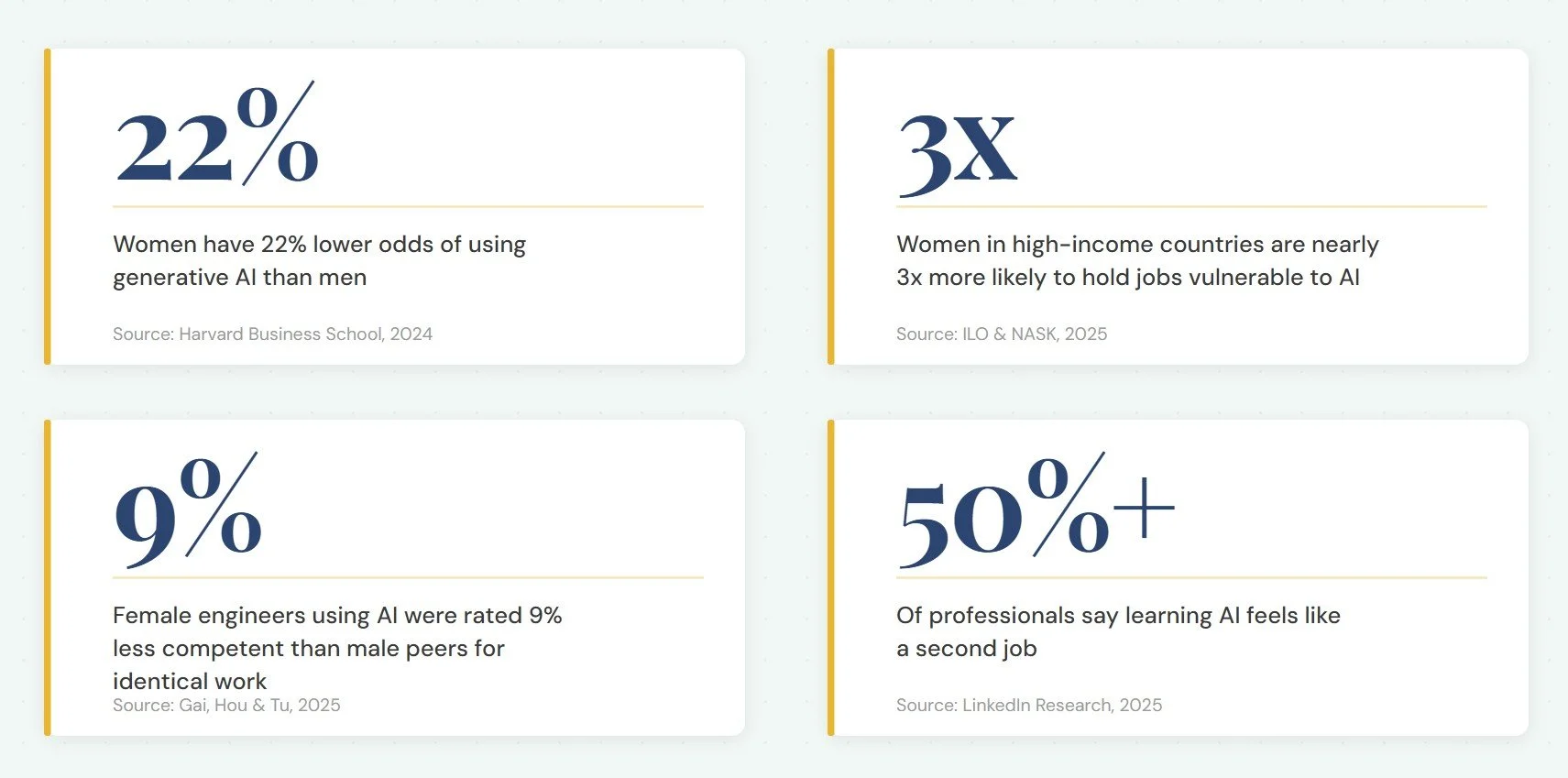 22%

Women have 22% lower odds of using generative AI than men

Source: Harvard Business School, 2024

3X

Women in high-income countries are nearly 3x more likely to hold jobs vulnerable to AI

Source: ILO & NASK, 2025

9%

Female engineers using AI were rated 9% less competent than male peers for identical work

Source: Gai, Hou & Tu, 2025

50%+

Of professionals say learning AI feels like a second job

Source: LinkedIn Research, 2025