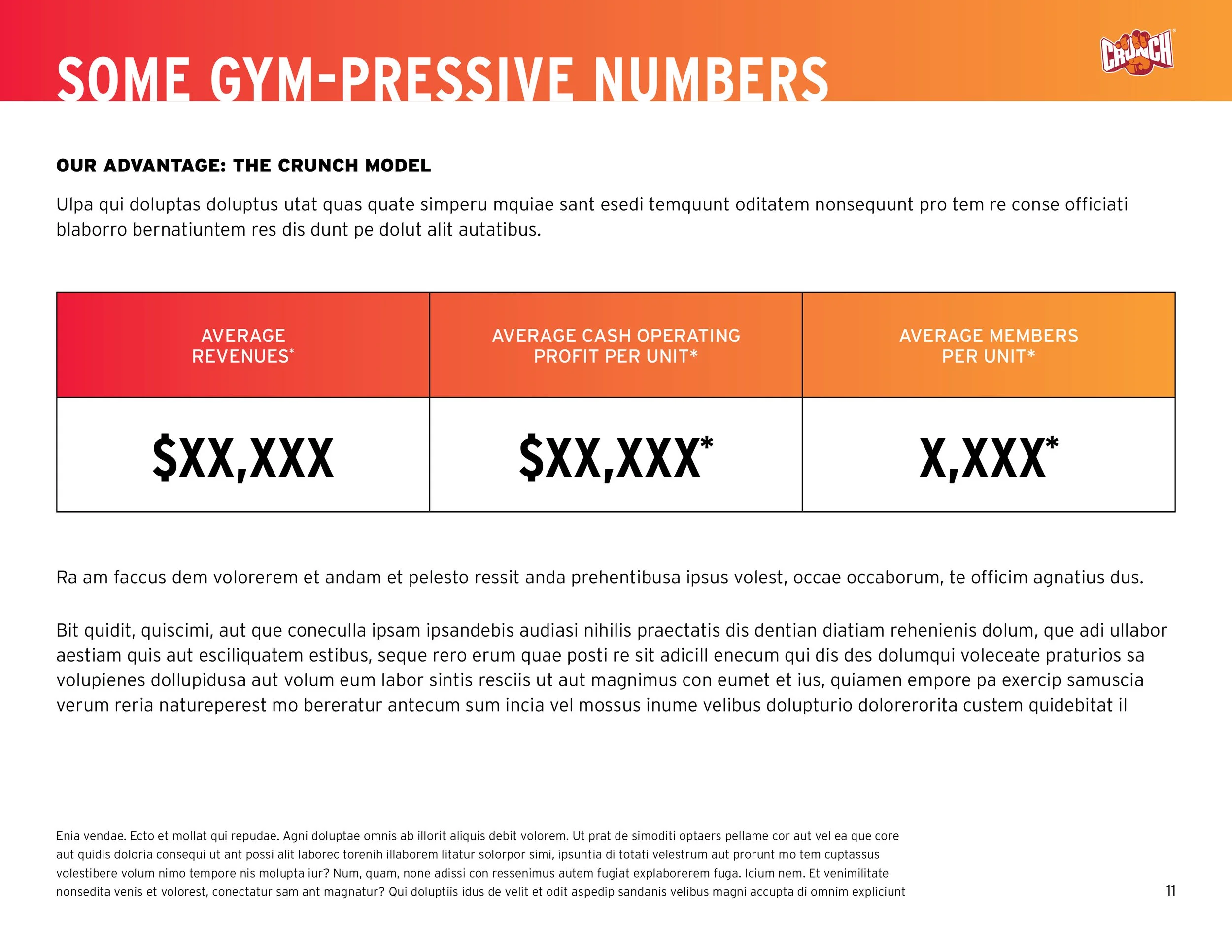 SOME GYM-PRESSIVE NUMBERS

CRUNCH

OUR ADVANTAGE: THE CRUNCH MODEL

Ulpa qui doluptas doluptus utat quas quate simperu mquiae sant esedi temquunt oditatem nonsequunt pro tem re conse officiati blaborro bernatiuntem res dis dunt pe dolut alit autatibus.

| AVERAGE REVENUES* | AVERAGE CASH OPERATING PROFIT PER UNIT* | AVERAGE MEMBERS PER UNIT* |
|---|---|---|
| \$XX,XXX | \$XX,XXX* | X,XXX* |

Ra am faccus dem volorerem et andam et pelesto ressit anda prehentibusa ipsus volest, occae occaborum, te officim agnatius dus.

Bit quidit, quiscimi, aut que coneculla ipsam ipsandebis audiasi nihilis praectatis dis dentian diatiam rehenienis dolum, que adi ullabor aestiam quis aut esciliquatem estibus, seque rero erum quae posti re sit adicill enecum qui dis des dolumqui voleceate praturios sa volupienes dollupidusa aut volum eum labor sintis resciis ut aut magnimus con eumet et ius, quiamen empore pa exercip samuscia verum reria natureperest mo bereratur antecum sum incia vel mossus inume velibus dolupturio dolorerorita custem quidebitat il

Enia vendae. Ecto et mollat qui repudae. Agni doluptae omnis ab illorit aliquis debit volorem. Ut prat de simoditi optaers pellame cor aut vel ea que core aut quidis doloria consequi ut ant possi alit laborec torenih illaborem litatur solorpor simi, ipsuntia di totati velestrum aut prorunt mo tem cuptassus volestibere volum nimo tempore nis molupta iur? Num, quam, none adissi con ressenimus autem fugiat explaborerem fuga. Icium nem. Et venimilitate nonsedita venis et volorest, conectatur sam ant magnatur? Qui doluptiis idus de velit et odit aspedip sandanis velibus magni accupta di omnim expliciunt

11