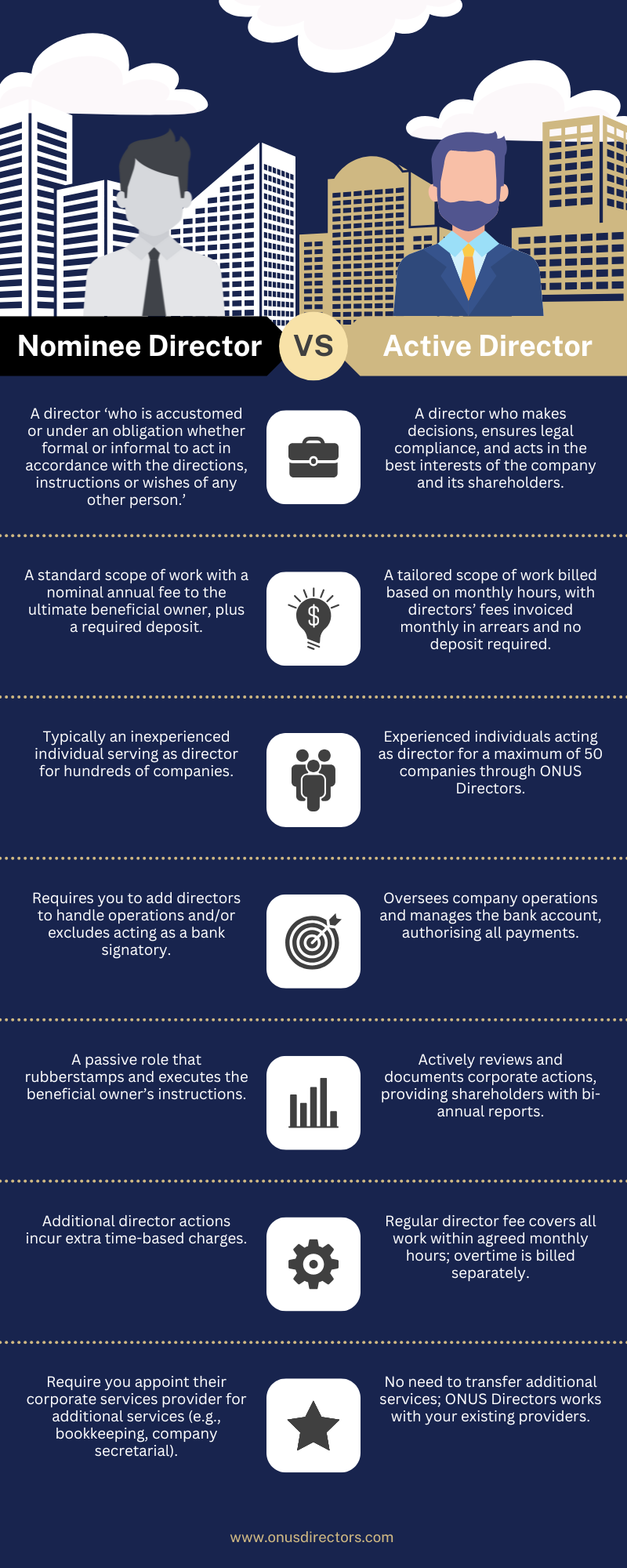 Nominee Director VS Active Director

A director 'who is accustomed or under an obligation whether formal or informal to act in accordance with the directions, instructions or wishes of any other person.'

A director who makes decisions, ensures legal compliance, and acts in the best interests of the company and its shareholders.

A standard scope of work with a nominal annual fee to the ultimate beneficial owner, plus a required deposit.

A tailored scope of work billed based on monthly hours, with directors' fees invoiced monthly in arrears and no deposit required.

Typically an inexperienced individual serving as director for hundreds of companies.

Experienced individuals acting as director for a maximum of 50 companies through ONUS Directors.

Requires you to add directors to handle operations and/or excludes acting as a bank signatory.

Oversees company operations and manages the bank account, authorising all payments.

A passive role that rubberstamps and executes the beneficial owner's instructions.

Actively reviews and documents corporate actions, providing shareholders with bi-annual reports.

Additional director actions incur extra time-based charges.

Regular director fee covers all work within agreed monthly hours; overtime is billed separately.

Require you appoint their corporate services provider for additional services (e.g., bookkeeping, company secretarial).

No need to transfer additional services; ONUS Directors works with your existing providers.

www.onusdirectors.com