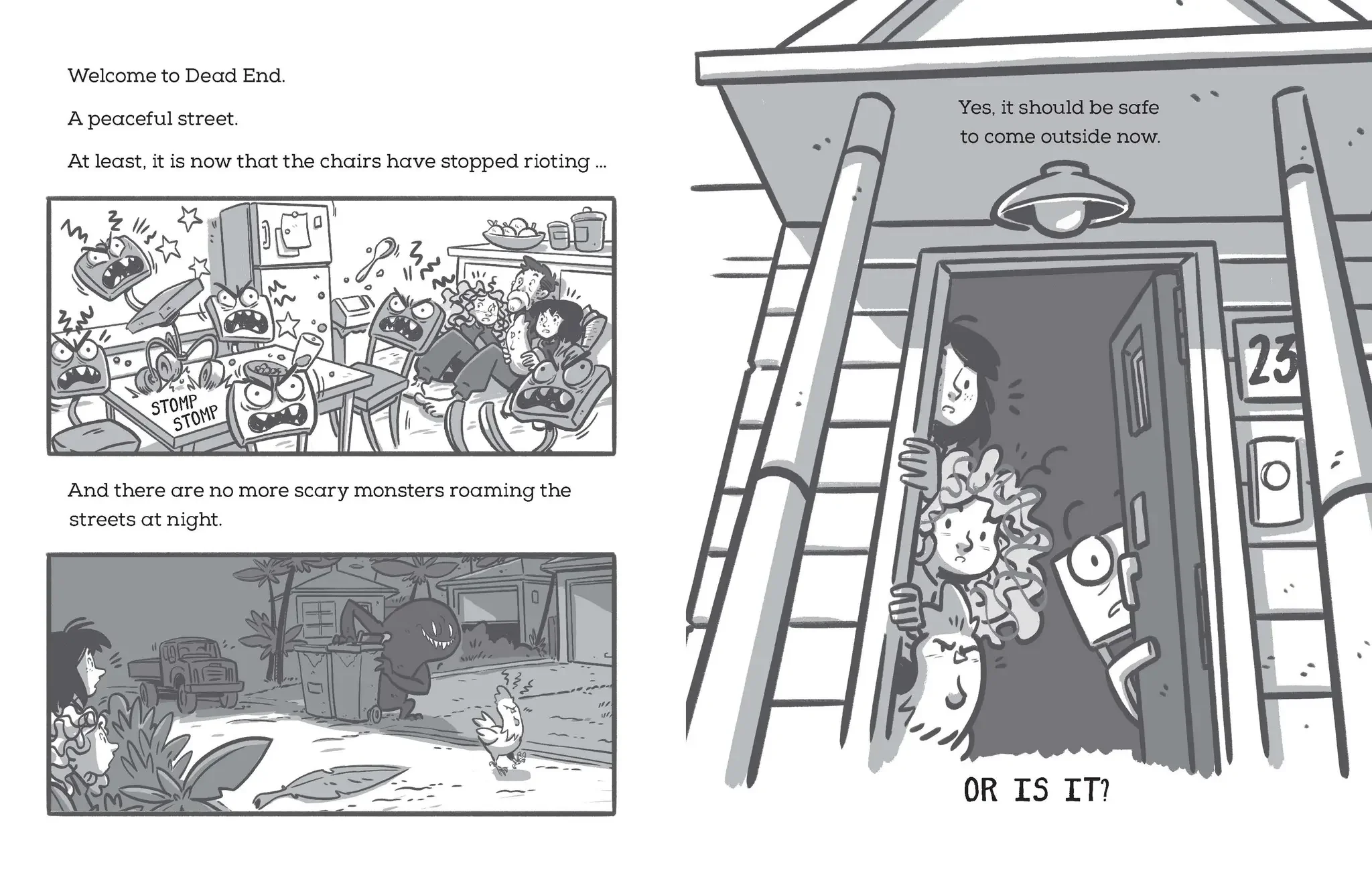 Welcome to Dead End.

A peaceful street.

At least, it is now that the chairs have stopped rioting ...

STOMP STOMP

And there are no more scary monsters roaming the streets at night.

Yes, it should be safe to come outside now.

23

OR IS IT?