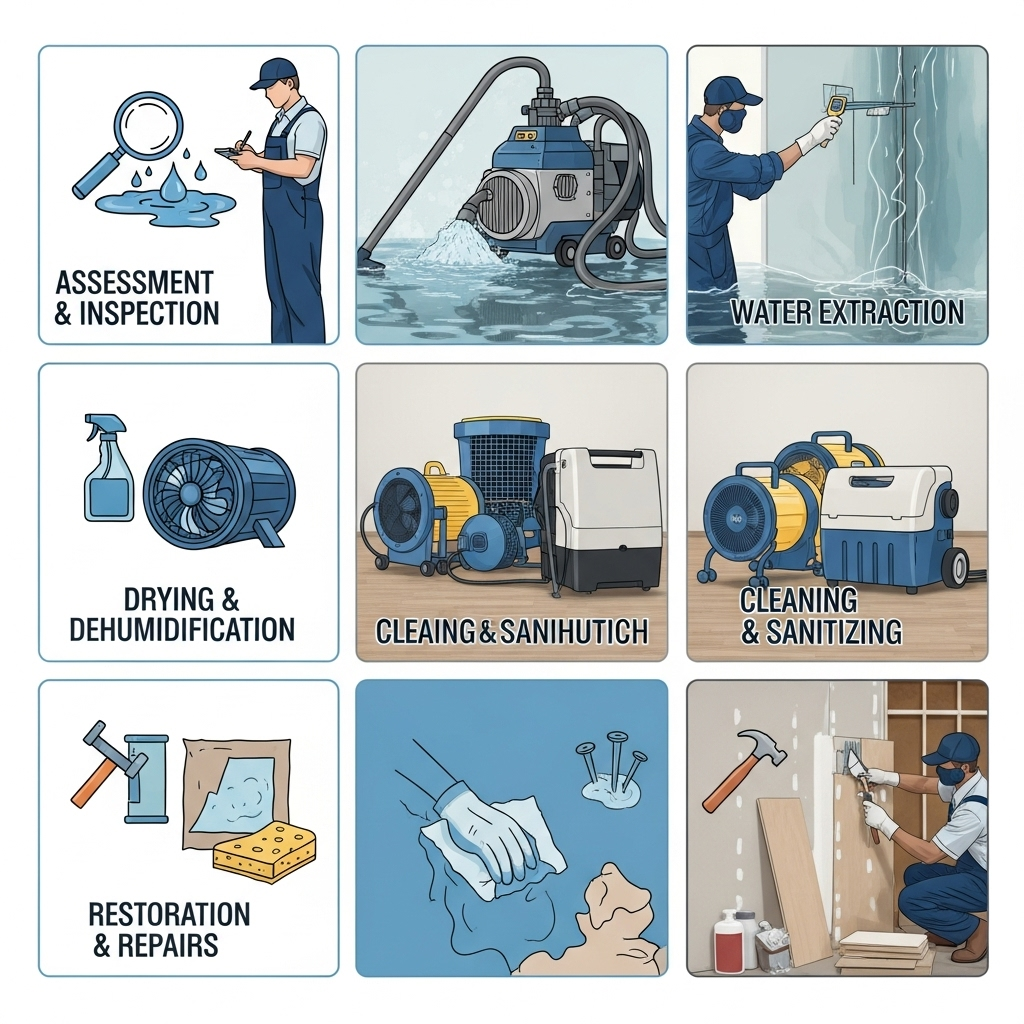 ASSESSMENT & INSPECTION

WATER EXTRACTION

DRYING & DEHUMIDIFICATION

CLEAING & SANIHUTICH

CLEANING & SANITIZING

RESTORATION & REPAIRS