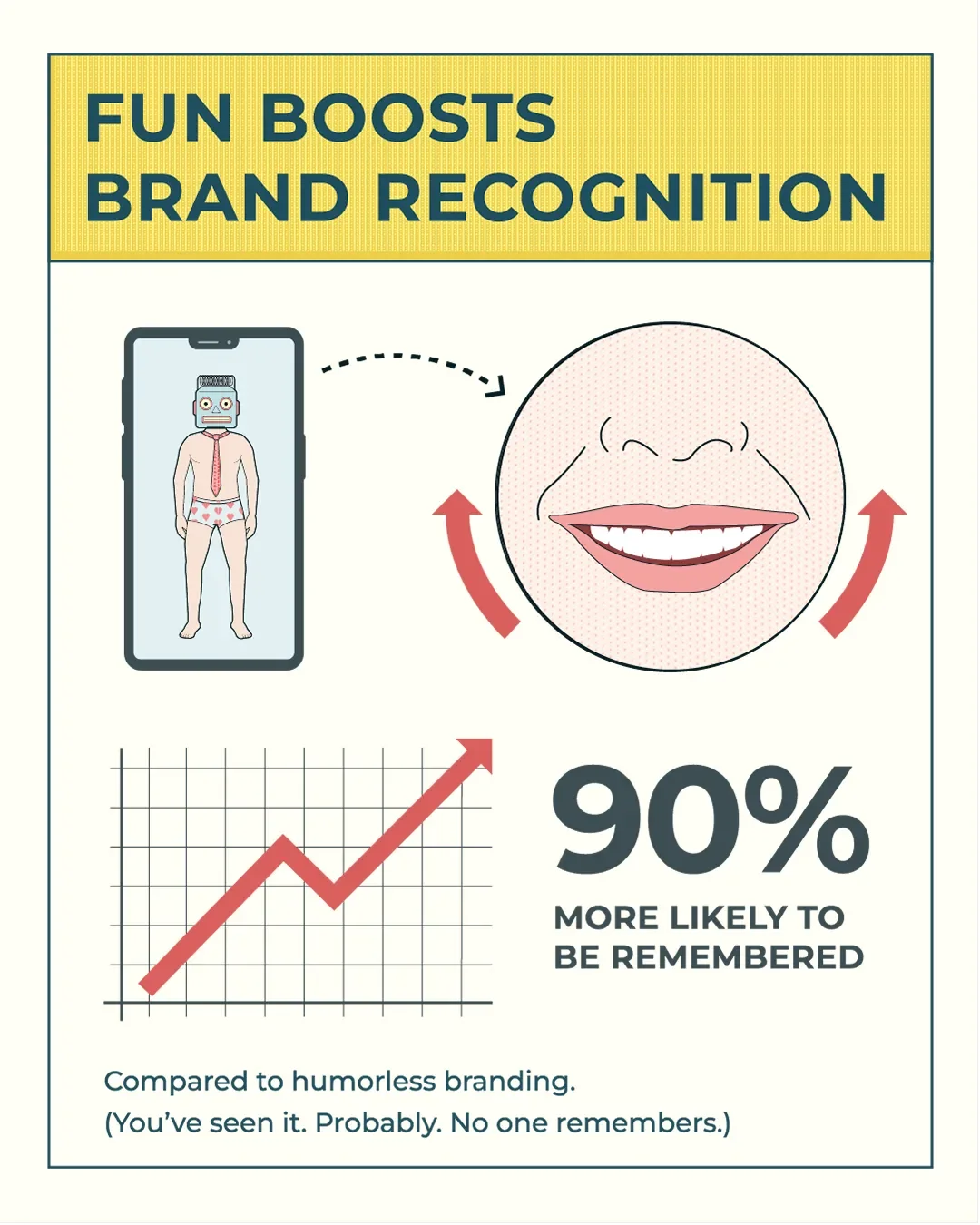 FUN BOOSTS BRAND RECOGNITION

90%

MORE LIKELY TO BE REMEMBERED

Compared to humorless branding.
(You've seen it. Probably. No one remembers.)