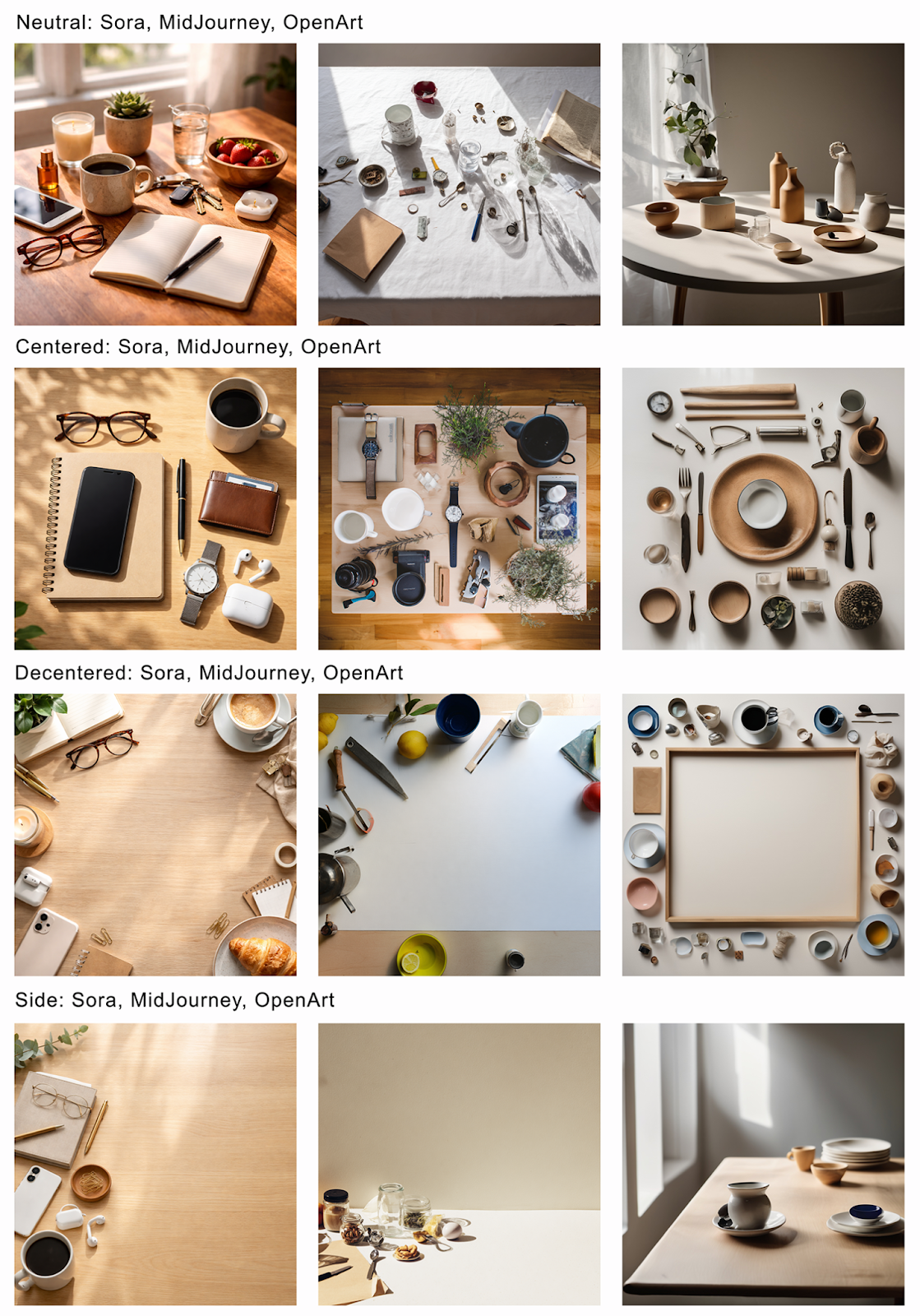 Neutral: Sora, MidJourney, OpenArt

Centered: Sora, MidJourney, OpenArt

Decentered: Sora, MidJourney, OpenArt

Side: Sora, MidJourney, OpenArt