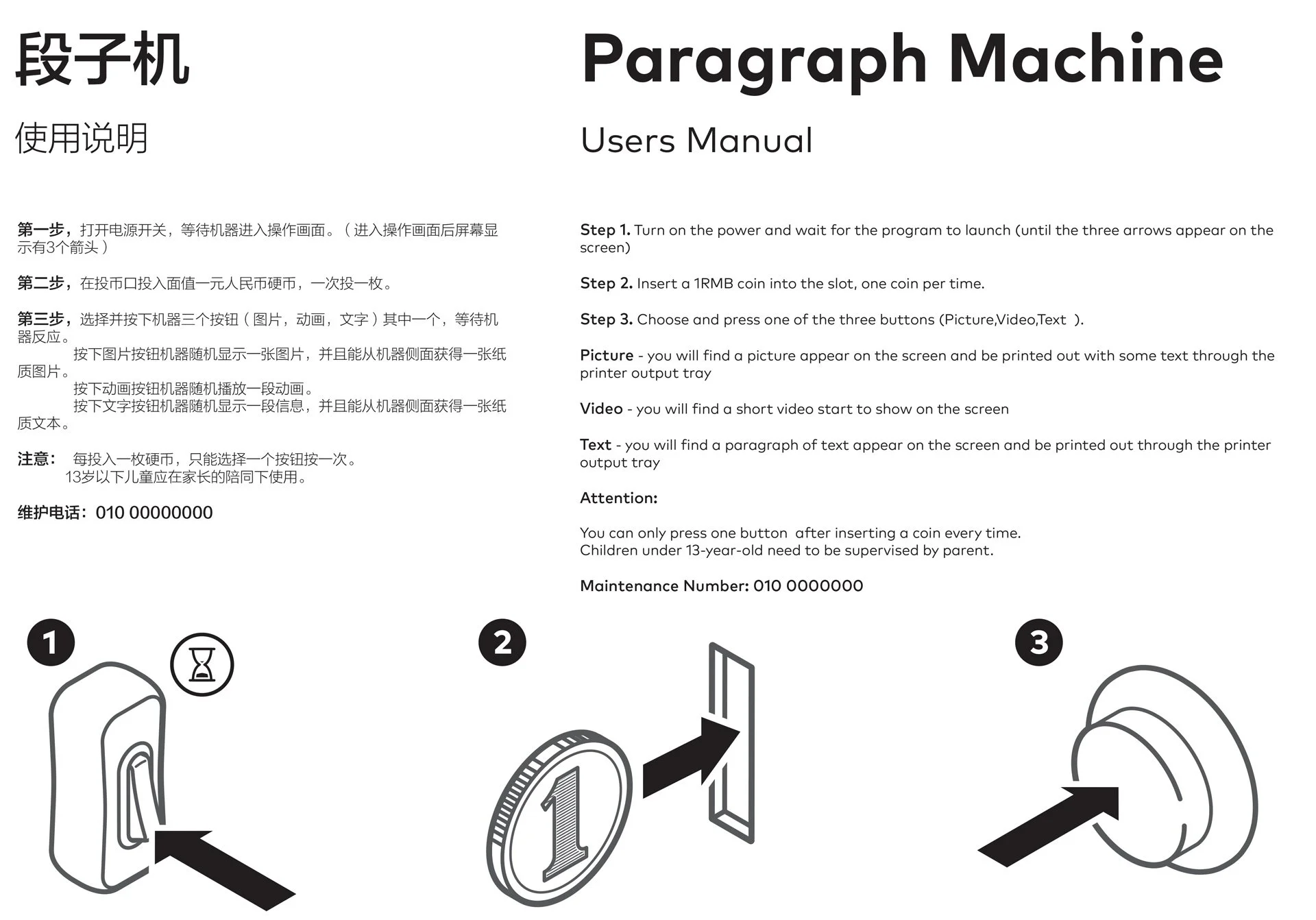 段子机

使用说明

第一步，打开电源开关，等待机器进入操作画面。（进入操作画面后屏幕显示有3个箭头）

第二步，在投币口投入面值一元人民币硬币，一次投一枚。

第三步，选择并按下机器三个按钮（图片，动画，文字）其中一个，等待机器反应。
按下图片按钮机器随机显示一张图片，并且能从机器侧面获得一张纸质图片。
按下动画按钮机器随机播放一段动画。
按下文字按钮机器随机显示一段信息，并且能从机器侧面获得一张纸质文本。

注意： 每投入一枚硬币，只能选择一个按钮按一次。
13岁以下儿童应在家长的陪同下使用。

维护电话：010 00000000

Paragraph Machine

Users Manual

Step 1. Turn on the power and wait for the program to launch (until the three arrows appear on the screen)

Step 2. Insert a 1RMB coin into the slot, one coin per time.

Step 3. Choose and press one of the three buttons (Picture,Video,Text ).

Picture - you will find a picture appear on the screen and be printed out with some text through the printer output tray

Video - you will find a short video start to show on the screen

Text - you will find a paragraph of text appear on the screen and be printed out through the printer output tray

Attention:

You can only press one button after inserting a coin every time.
Children under 13-year-old need to be supervised by parent.

Maintenance Number: 010 0000000

1

2

1

3