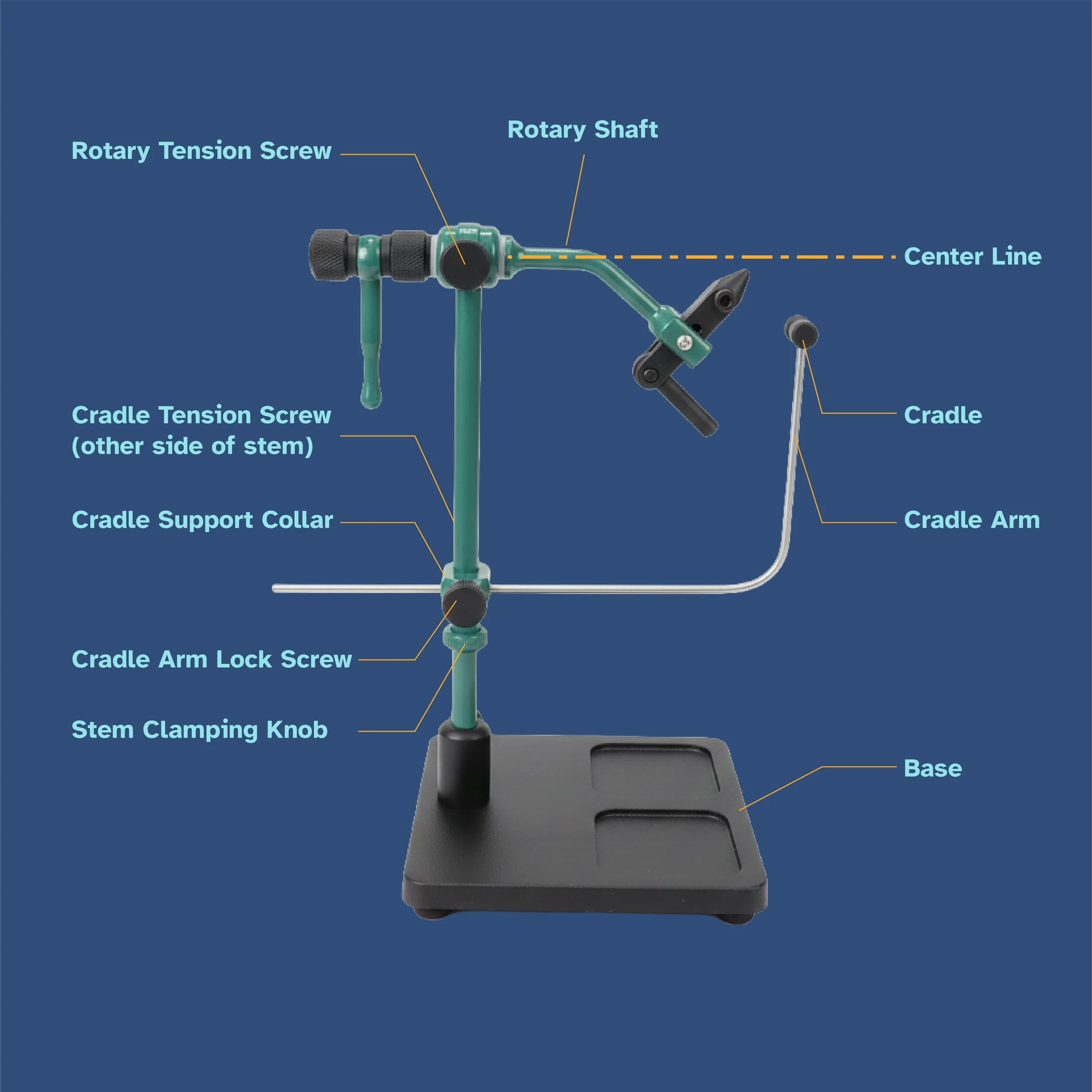 Rotary Shaft

Rotary Tension Screw

Center Line

Cradle Tension Screw (other side of stem)

Cradle

Cradle Support Collar

Cradle Arm

Cradle Arm Lock Screw

Stem Clamping Knob

Base