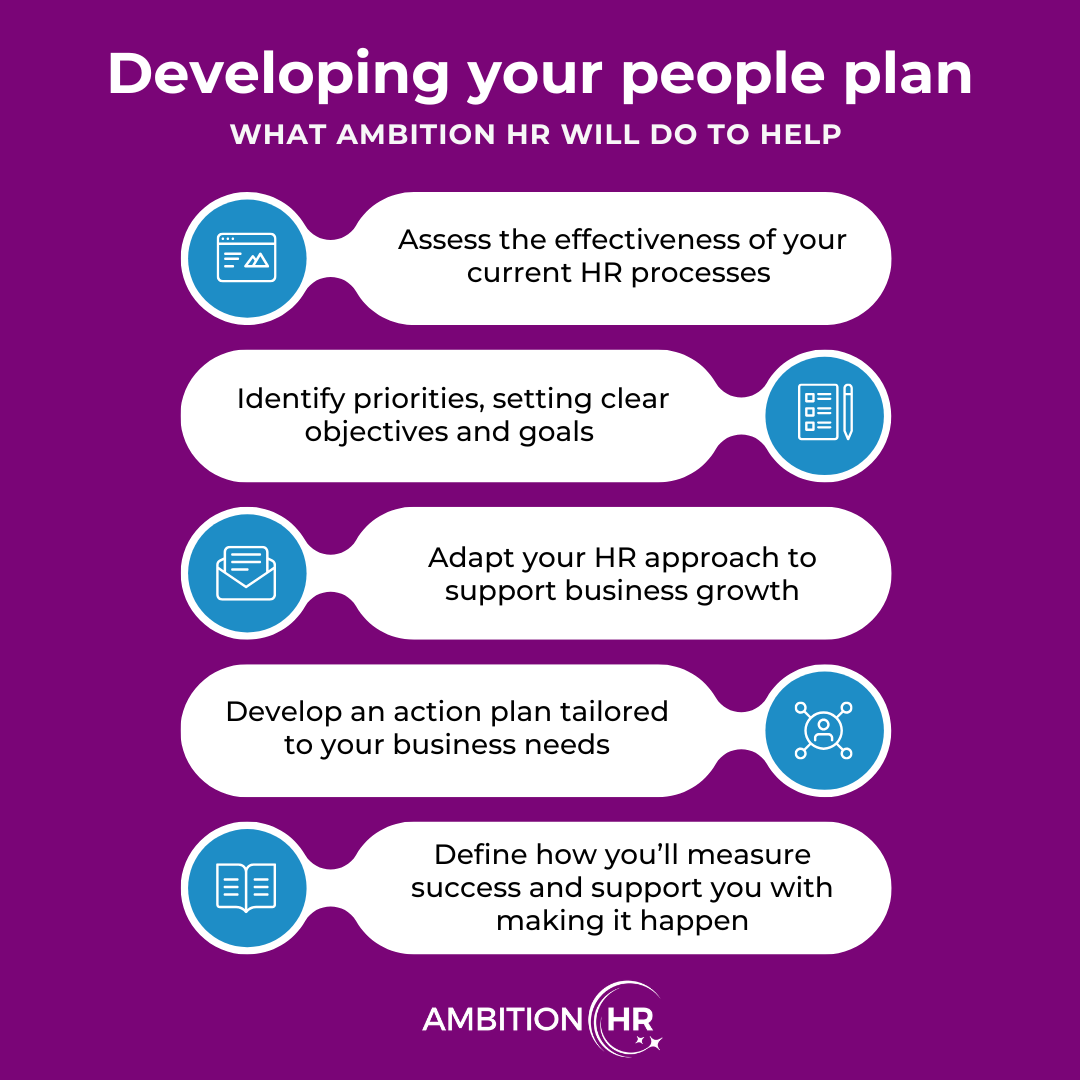 Developing your people plan

WHAT AMBITION HR WILL DO TO HELP

Assess the effectiveness of your current HR processes

Identify priorities, setting clear objectives and goals

Adapt your HR approach to support business growth

Develop an action plan tailored to your business needs

Define how you'll measure success and support you with making it happen

AMBITION HR