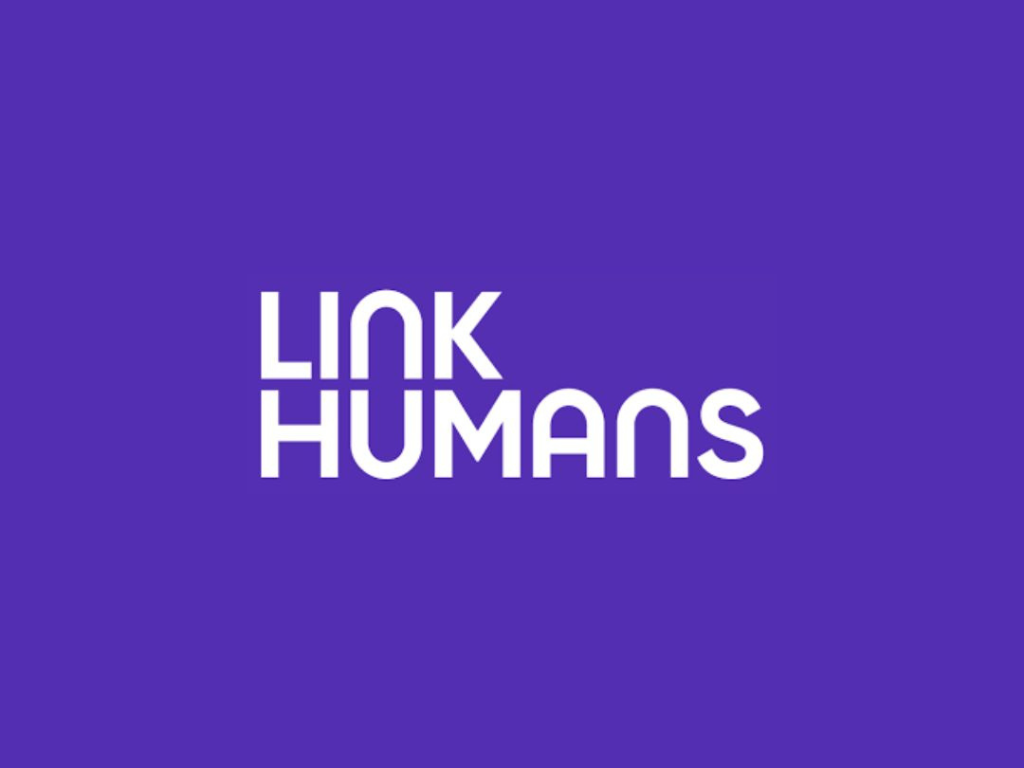 LINK
HUMANS