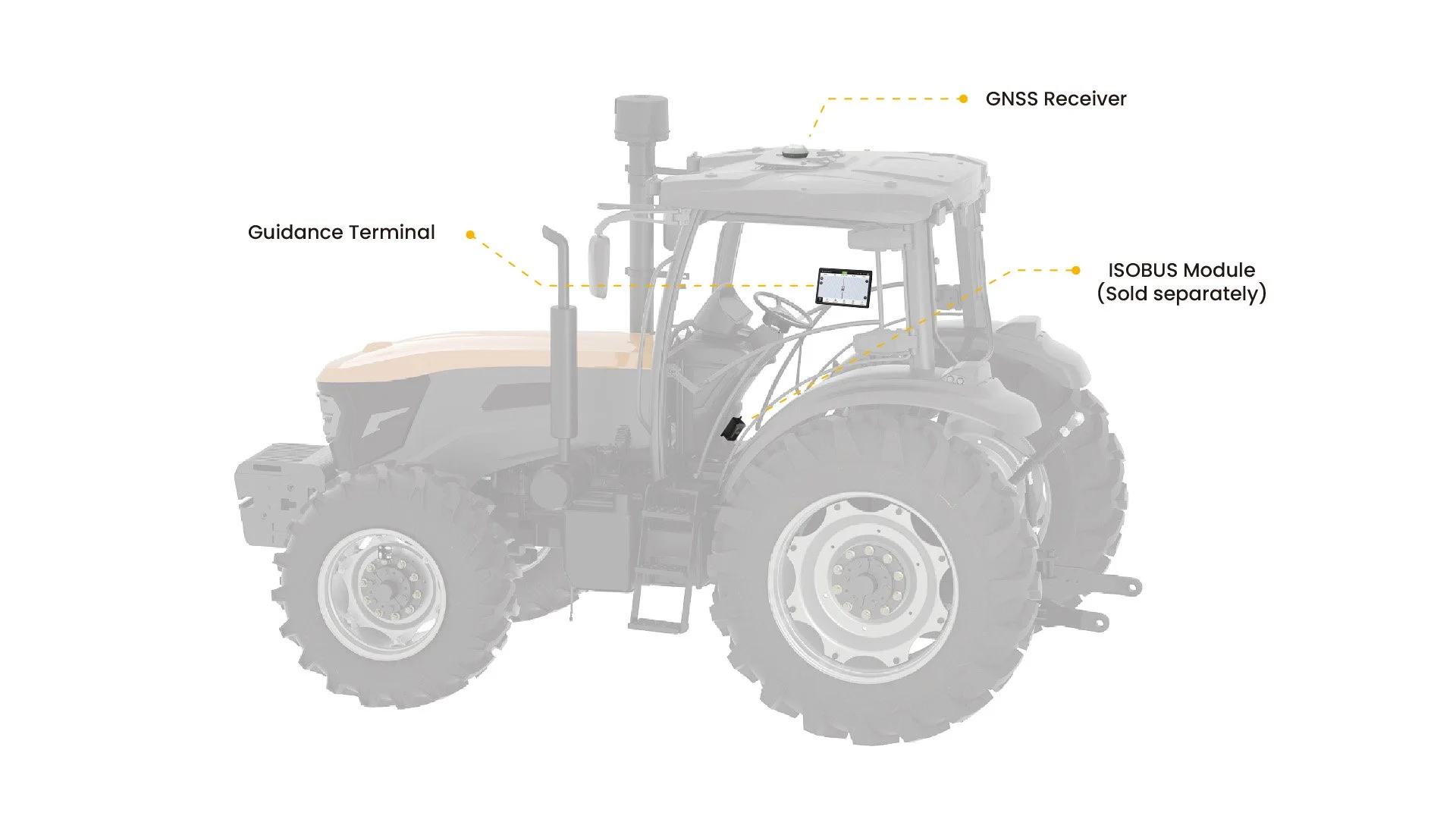 GNSS Receiver

Guidance Terminal

ISOBUS Module
(Sold separately)