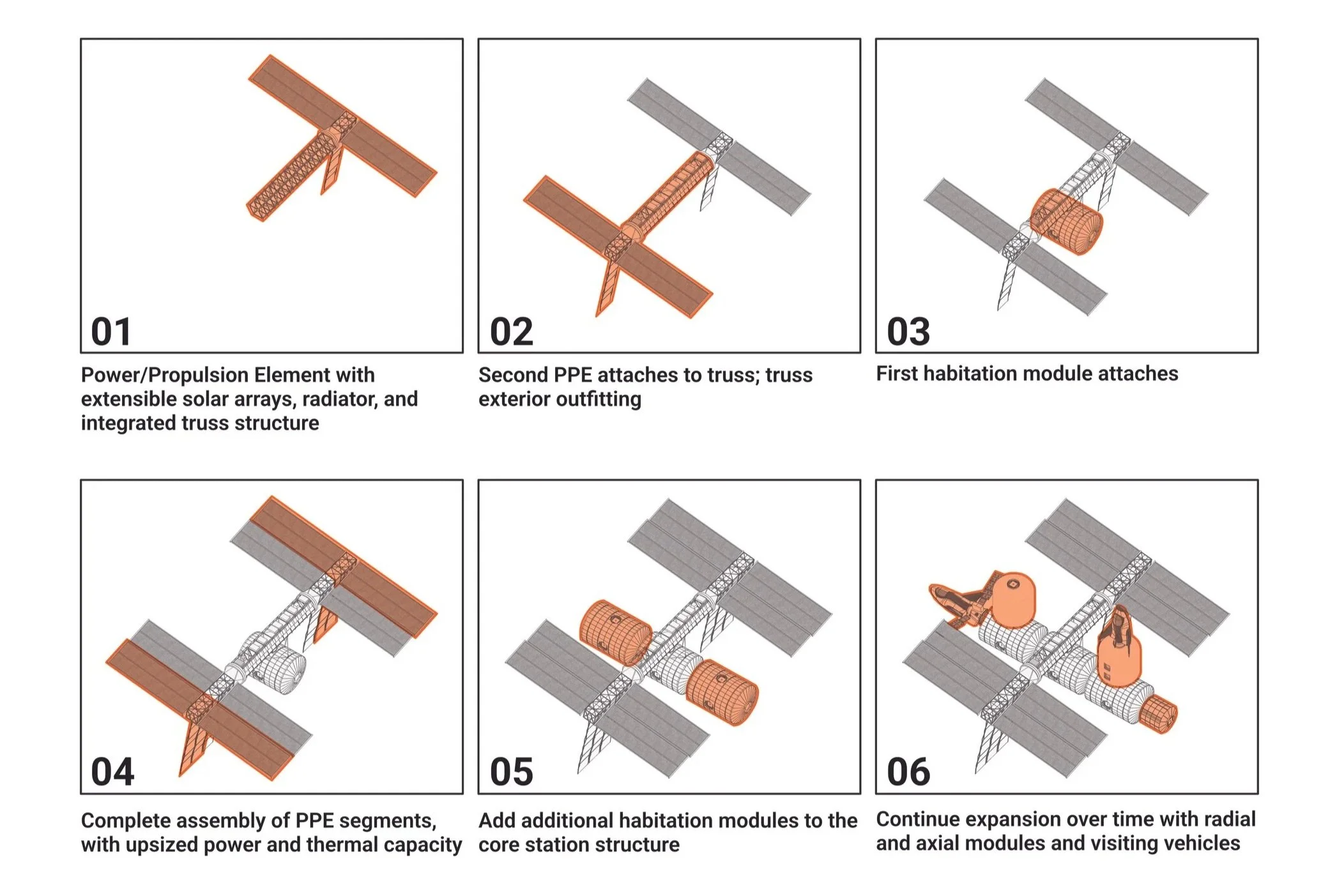 01

Power/Propulsion Element with extensible solar arrays, radiator, and integrated truss structure

02

Second PPE attaches to truss; truss exterior outfitting

03

First habitation module attaches

04

Complete assembly of PPE segments, with upsized power and thermal capacity

05

Add additional habitation modules to the core station structure

06

Continue expansion over time with radial and axial modules and visiting vehicles