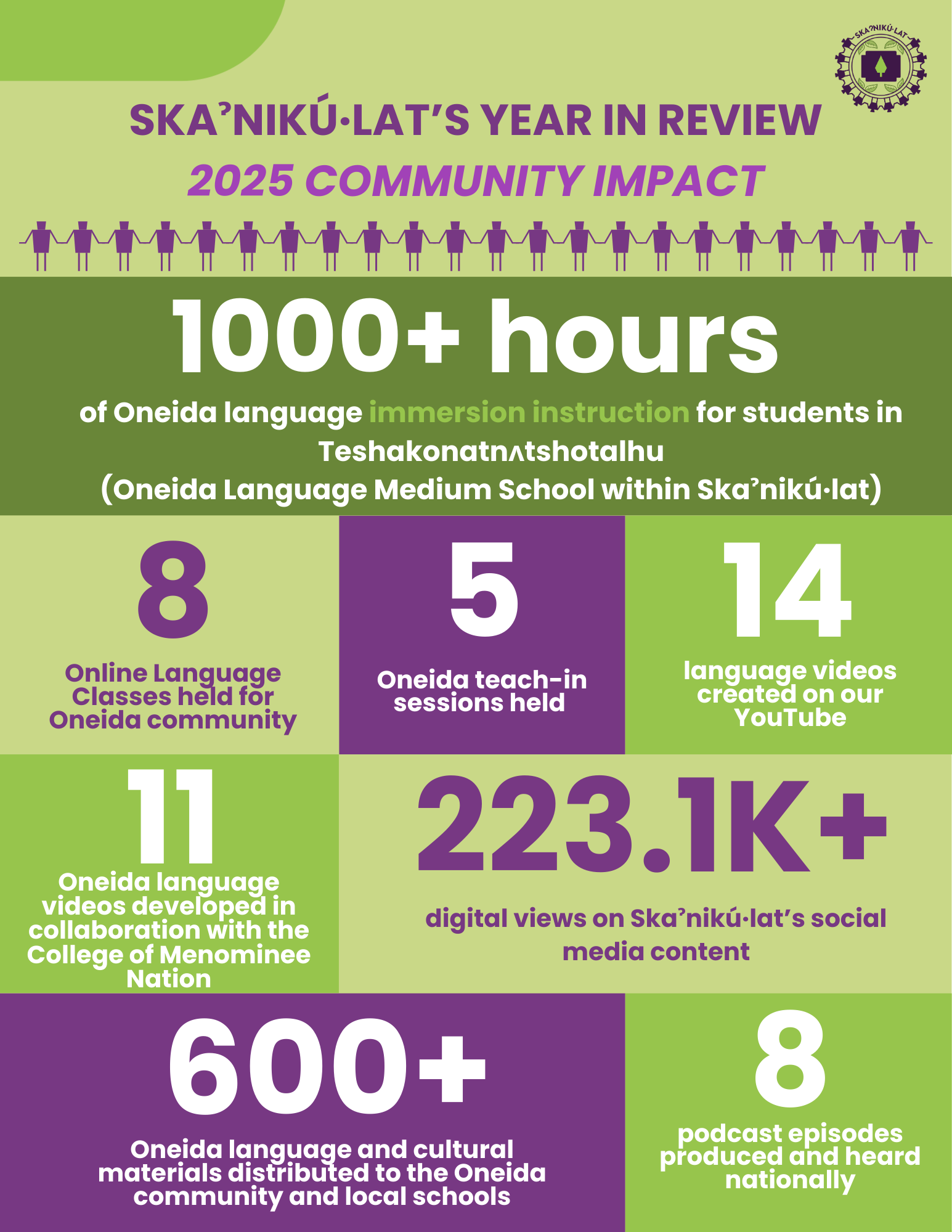 SKAˀNIKÚ·LAT

SKAˀNIKÚ·LAT'S YEAR IN REVIEW
2025 COMMUNITY IMPACT

1000+ hours
of Oneida language immersion instruction for students in Teshakonatnʌtshotalhu (Oneida Language Medium School within Skaˀnikú·lat)

8
Online Language Classes held for Oneida community

5
Oneida teach-in sessions held

14
language videos created on our YouTube

11
Oneida language videos developed in collaboration with the College of Menominee Nation

223.1K+
digital views on Skaˀnikú·lat's social media content

600+
Oneida language and cultural materials distributed to the Oneida community and local schools

8
podcast episodes produced and heard nationally