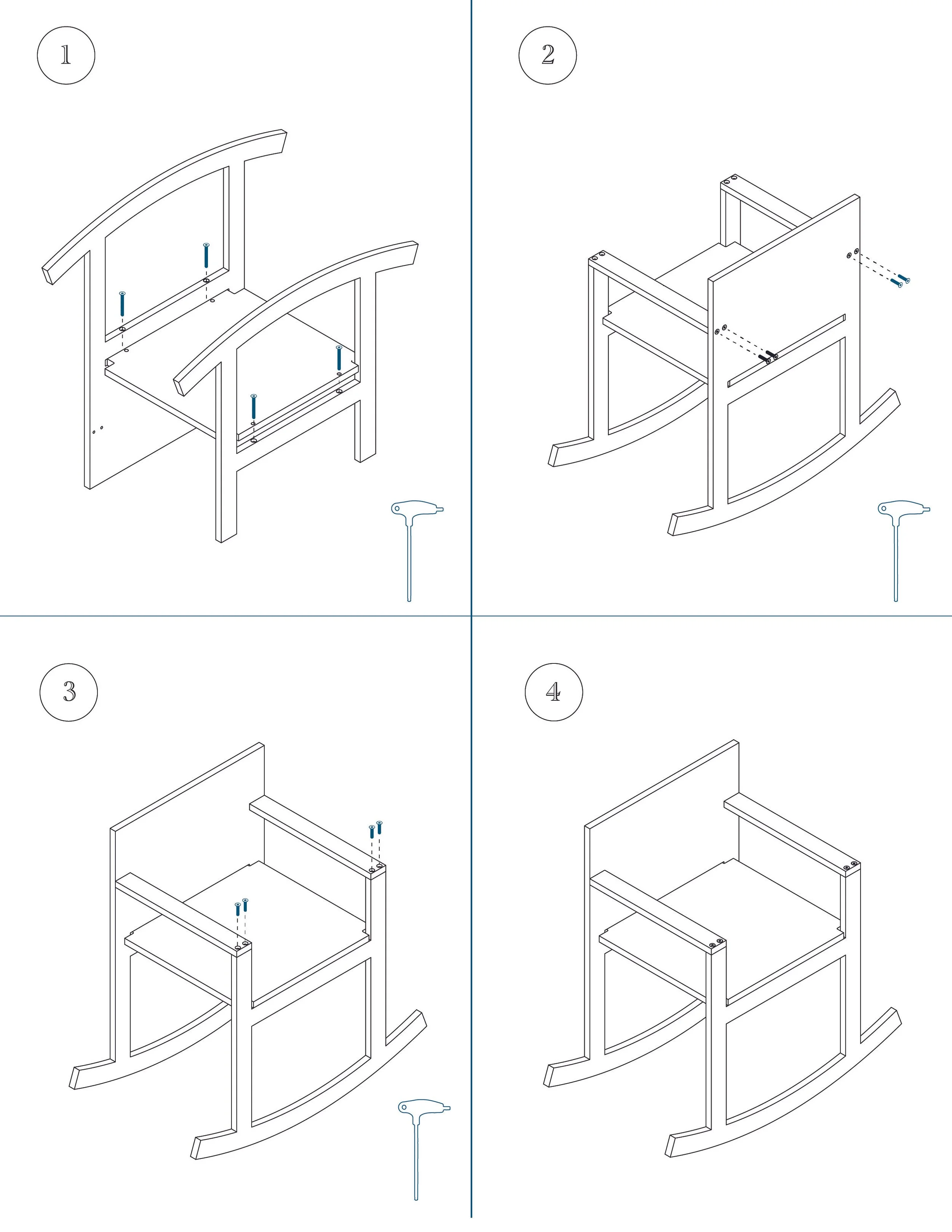 1

2

3

4