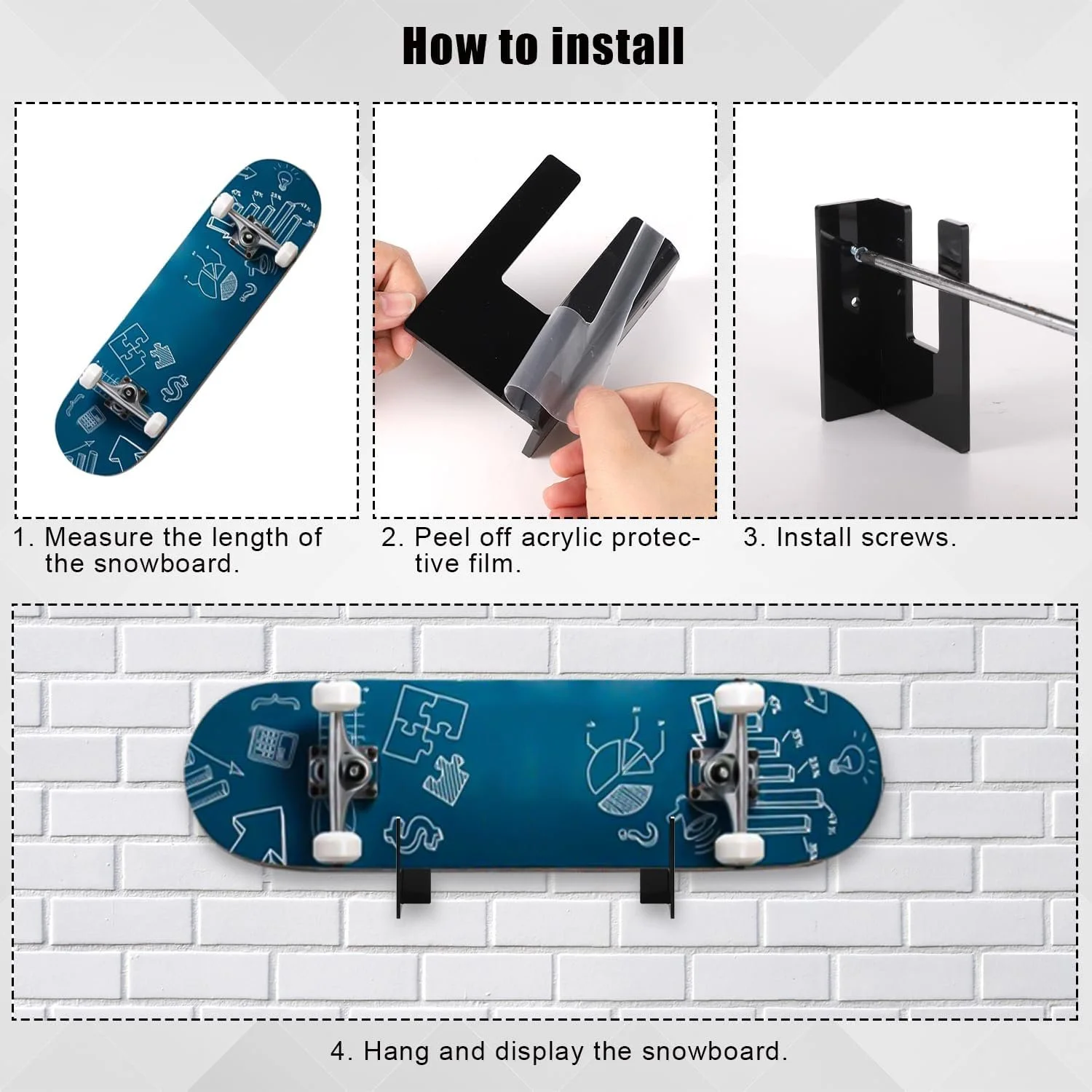 How to install

1. Measure the length of the snowboard.

2. Peel off acrylic protective film.

3. Install screws.

4. Hang and display the snowboard.