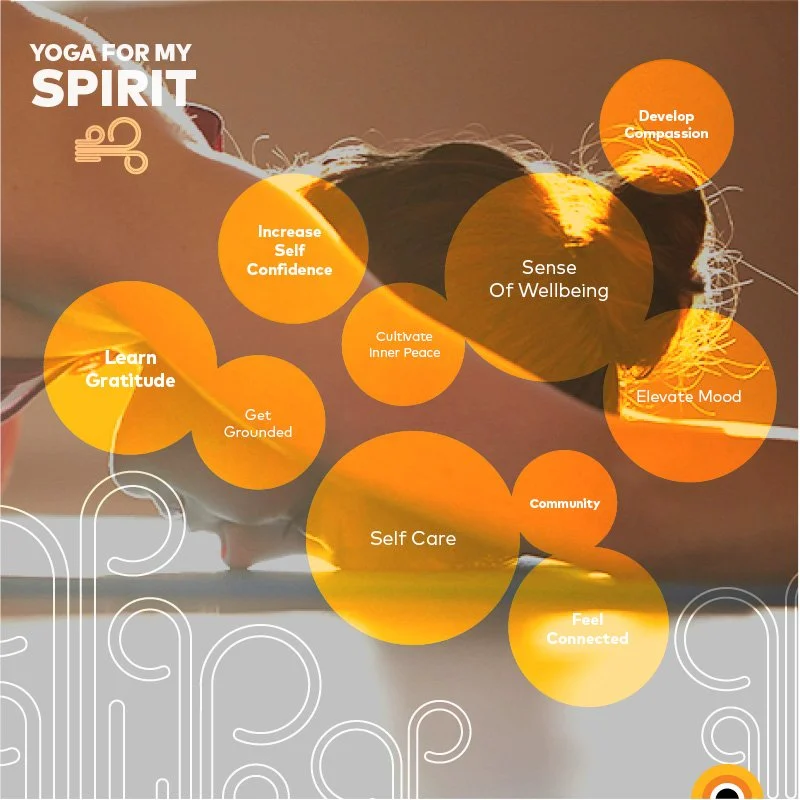 YOGA FOR MY
SPIRIT

Develop Compassion

Increase Self Confidence

Sense Of Wellbeing

Cultivate Inner Peace

Learn Gratitude

Get Grounded

Elevate Mood

Self Care

Community

Feel Connected