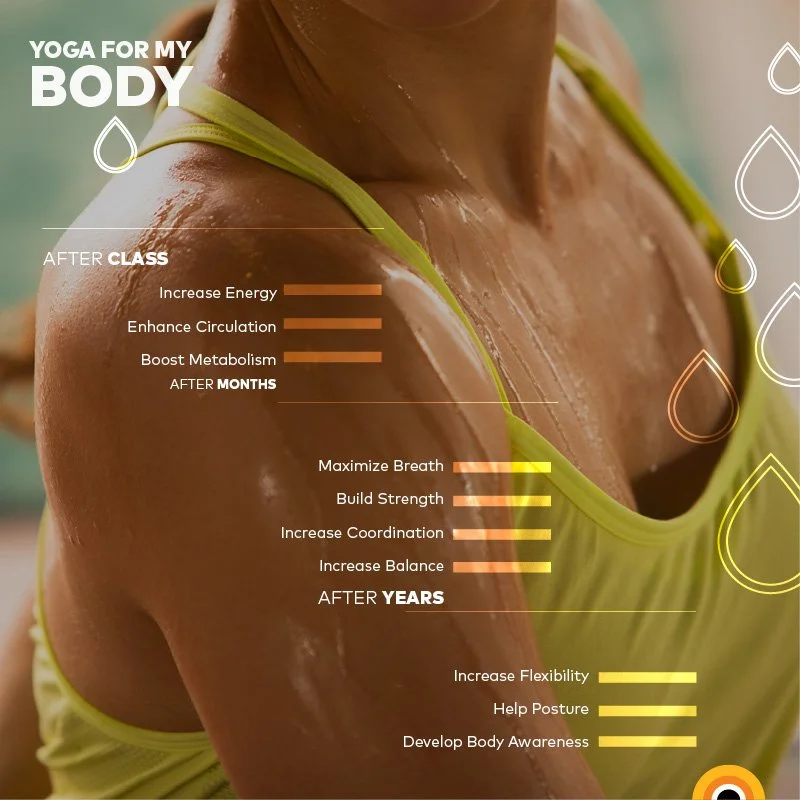 YOGA FOR MY
BODY

AFTER CLASS

Increase Energy

Enhance Circulation

Boost Metabolism

AFTER MONTHS

Maximize Breath

Build Strength

Increase Coordination

Increase Balance

AFTER YEARS

Increase Flexibility

Help Posture

Develop Body Awareness