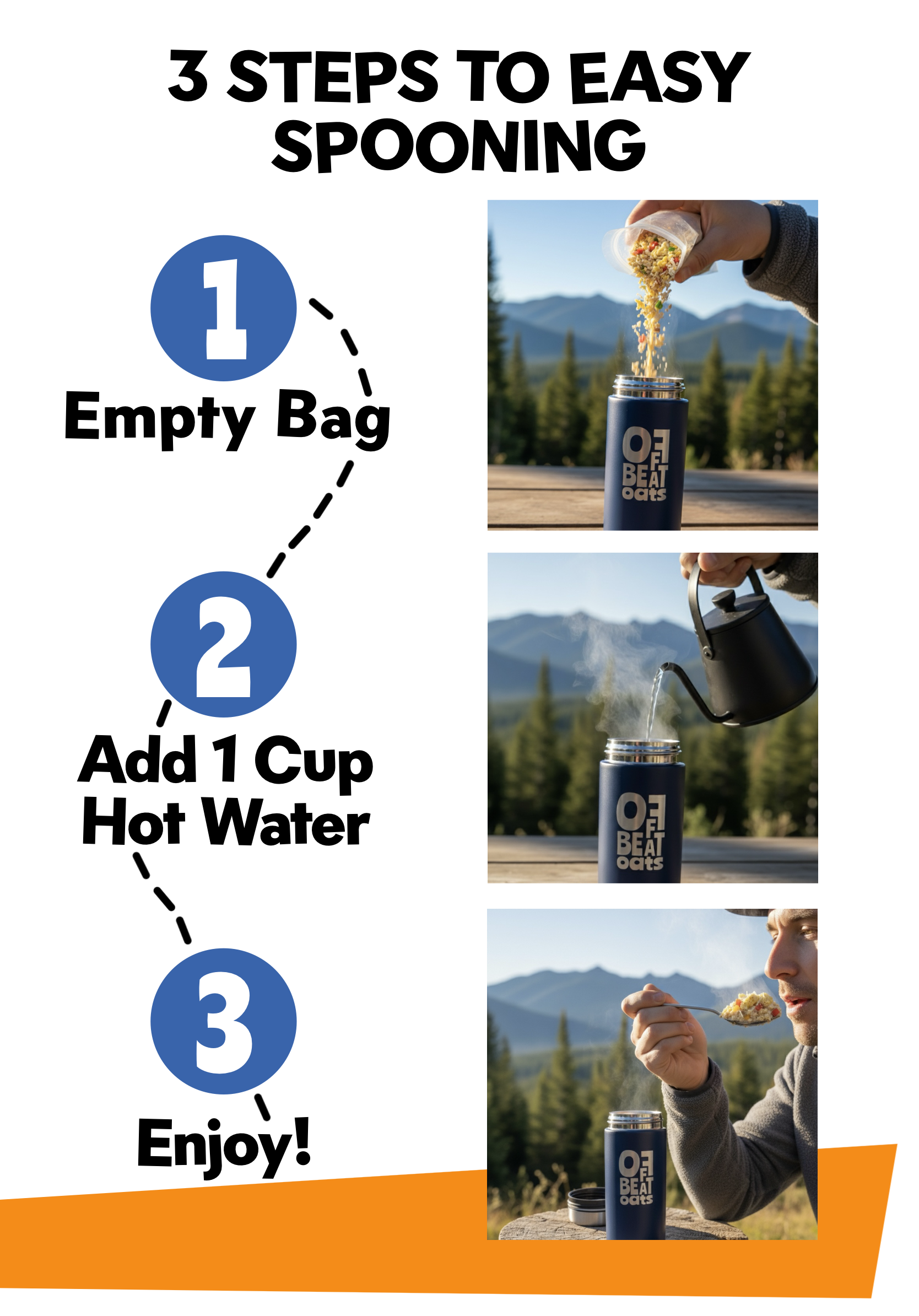 3 STEPS TO EASY SPOONING

1
Empty Bag

OFF BEAT oats

2
Add 1 Cup Hot Water

OFF BEAT oats

3
Enjoy!

OFF BEAT oats