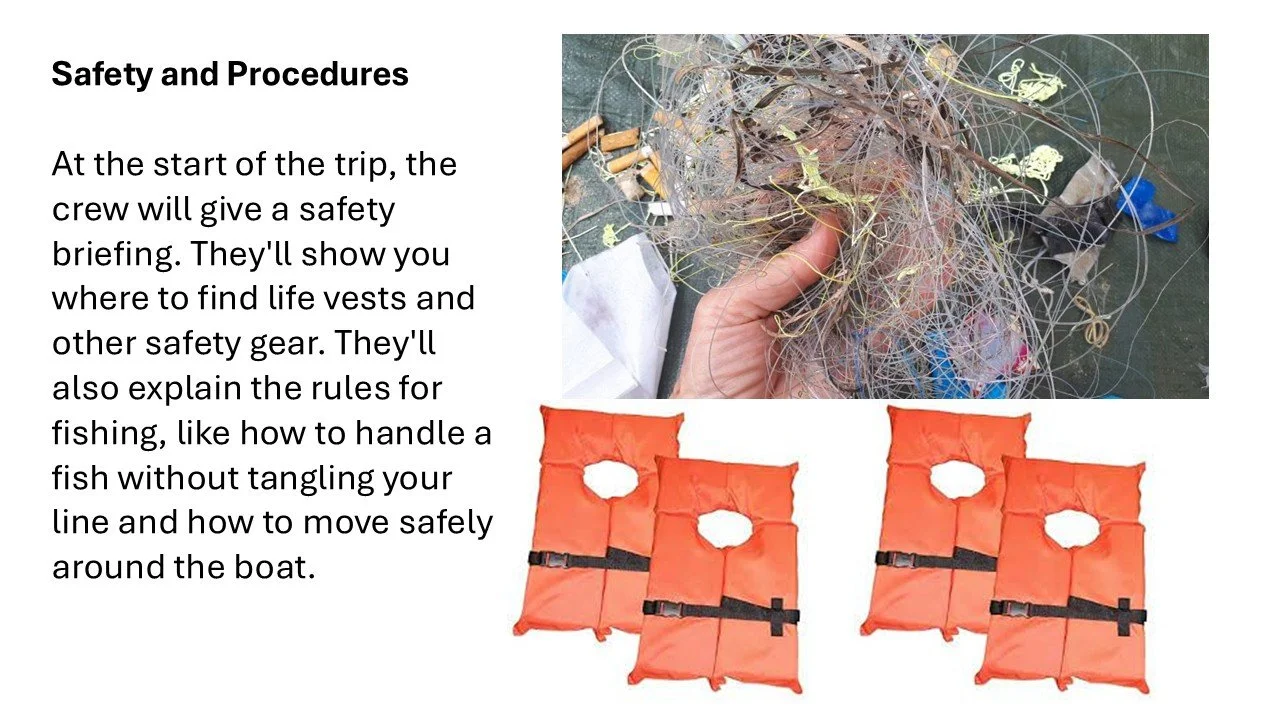 Safety and Procedures

At the start of the trip, the crew will give a safety briefing. They'll show you where to find life vests and other safety gear. They'll also explain the rules for fishing, like how to handle a fish without tangling your line and how to move safely around the boat.