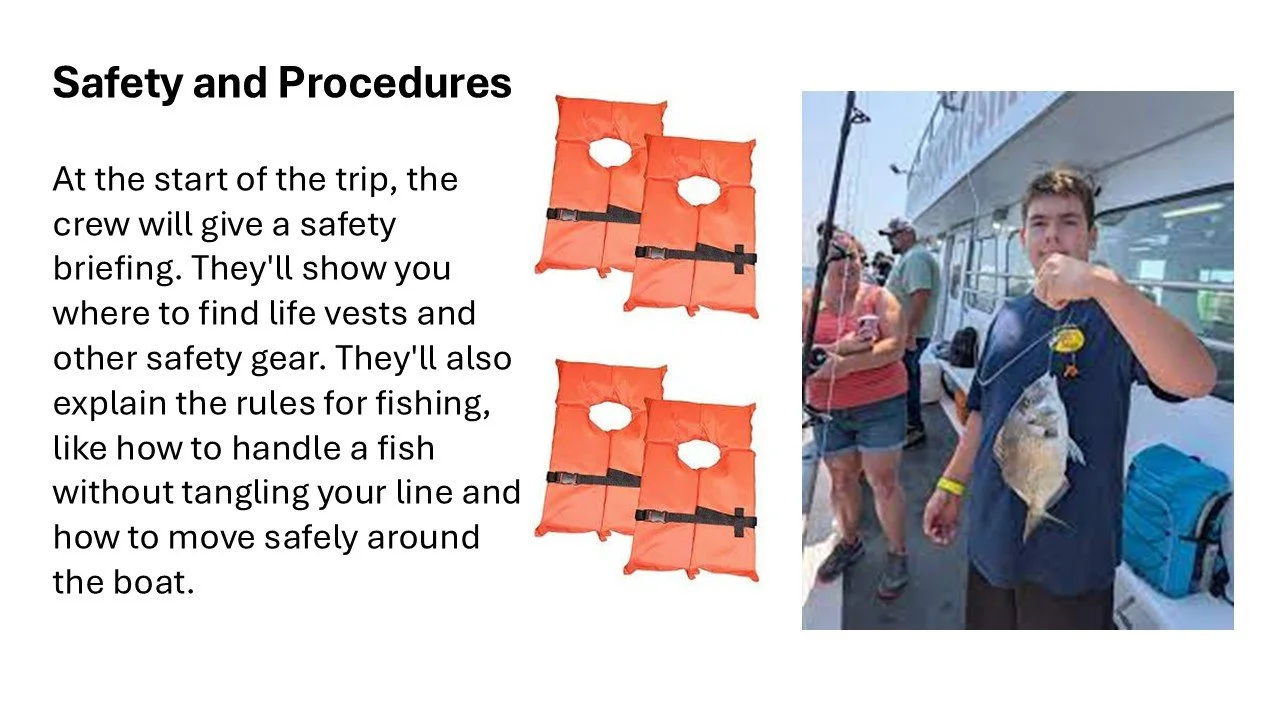 Safety and Procedures

At the start of the trip, the crew will give a safety briefing. They'll show you where to find life vests and other safety gear. They'll also explain the rules for fishing, like how to handle a fish without tangling your line and how to move safely around the boat.