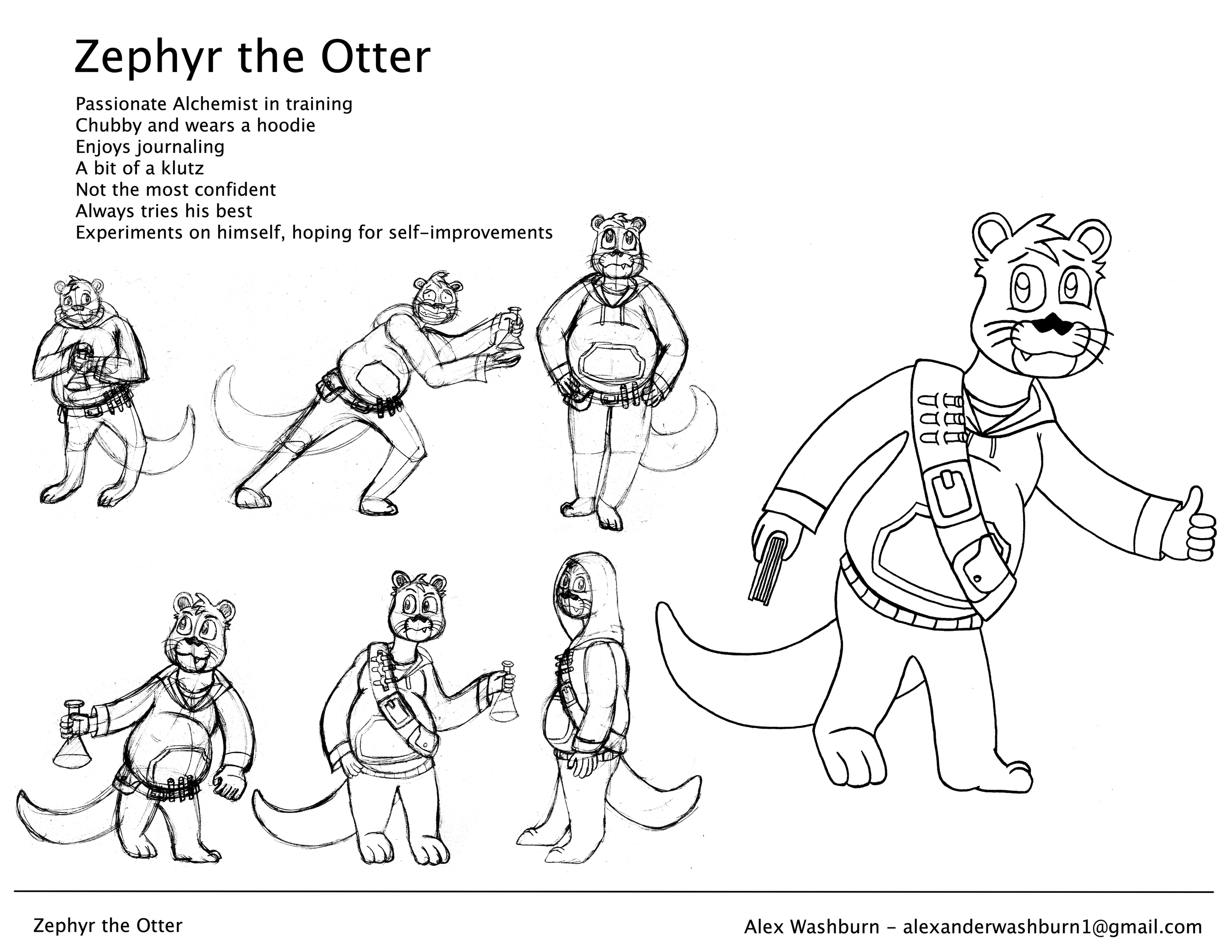 Zephyr the Otter

Passionate Alchemist in training
Chubby and wears a hoodie
Enjoys journaling
A bit of a klutz
Not the most confident
Always tries his best
Experiments on himself, hoping for self-improvements

Zephyr the Otter

Alex Washburn - alexanderwashburn1@gmail.com