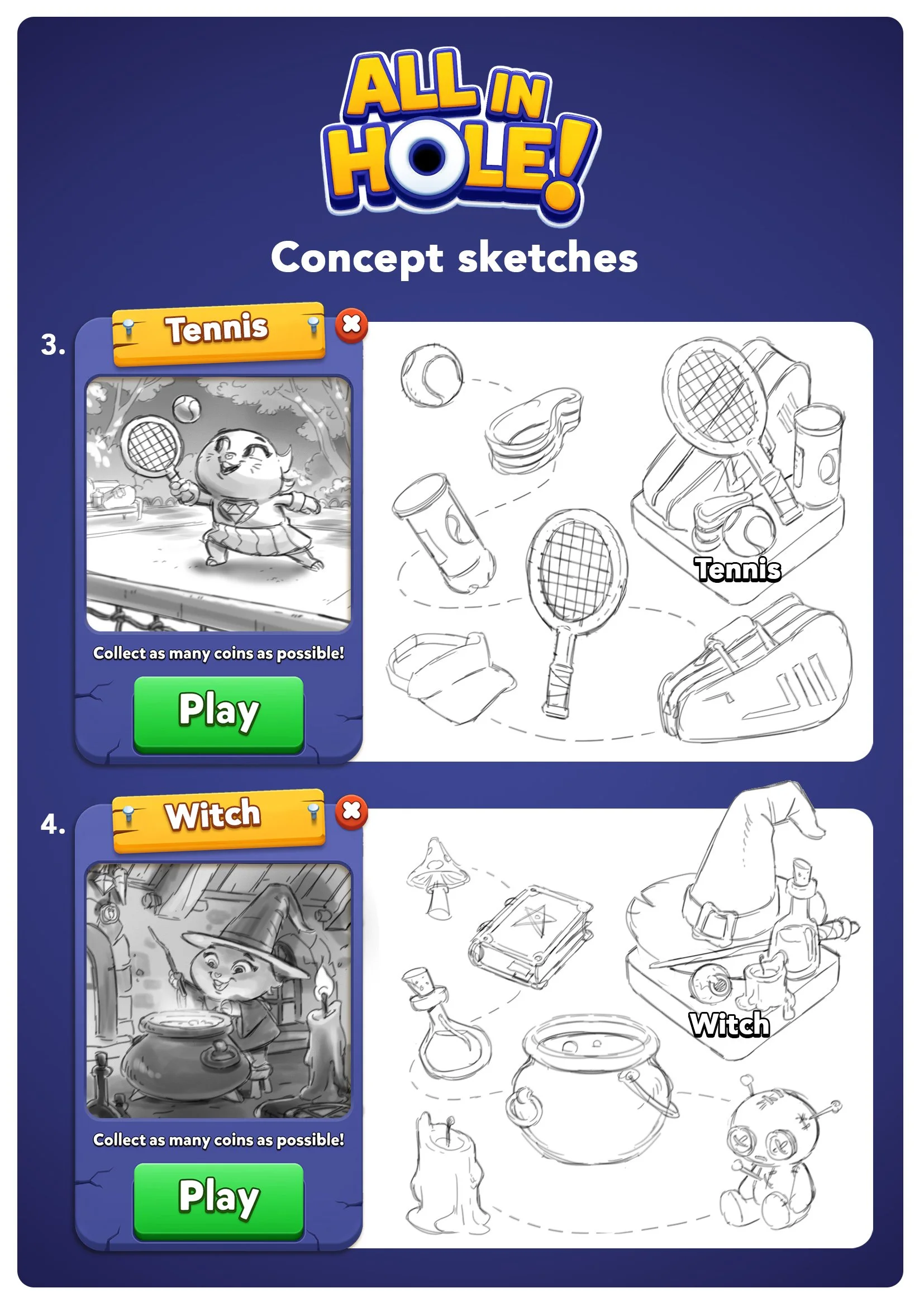 ALL IN HOLE!

Concept sketches

3.

Tennis

Collect as many coins as possible!

Play

Tennis

4.

Witch

Collect as many coins as possible!

Play

Witch