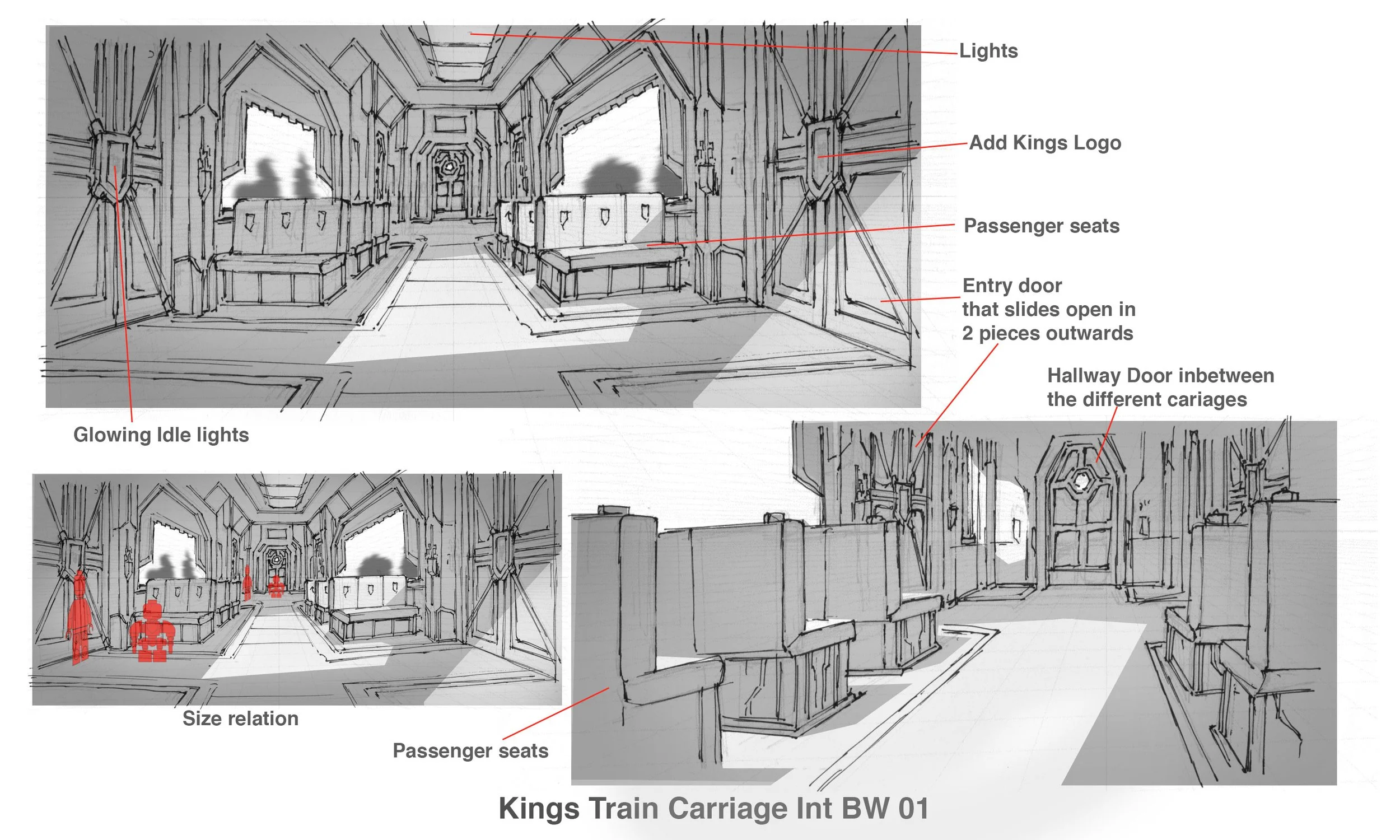 Lights

Add Kings Logo

Passenger seats

Entry door that slides open in 2 pieces outwards

Hallway Door inbetween the different cariages

Glowing Idle lights

Size relation

Passenger seats

Kings Train Carriage Int BW 01