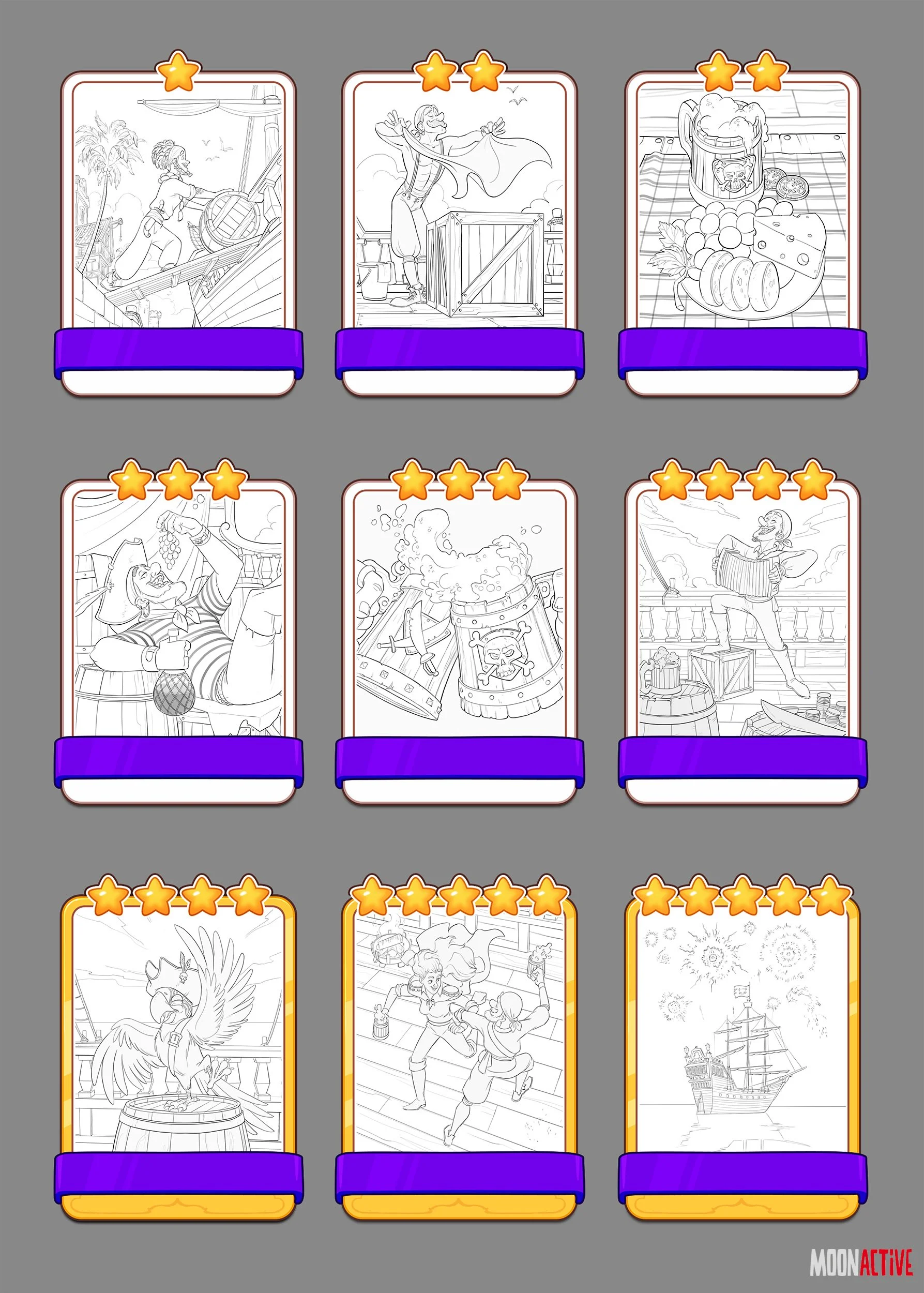 MOONACTIVE