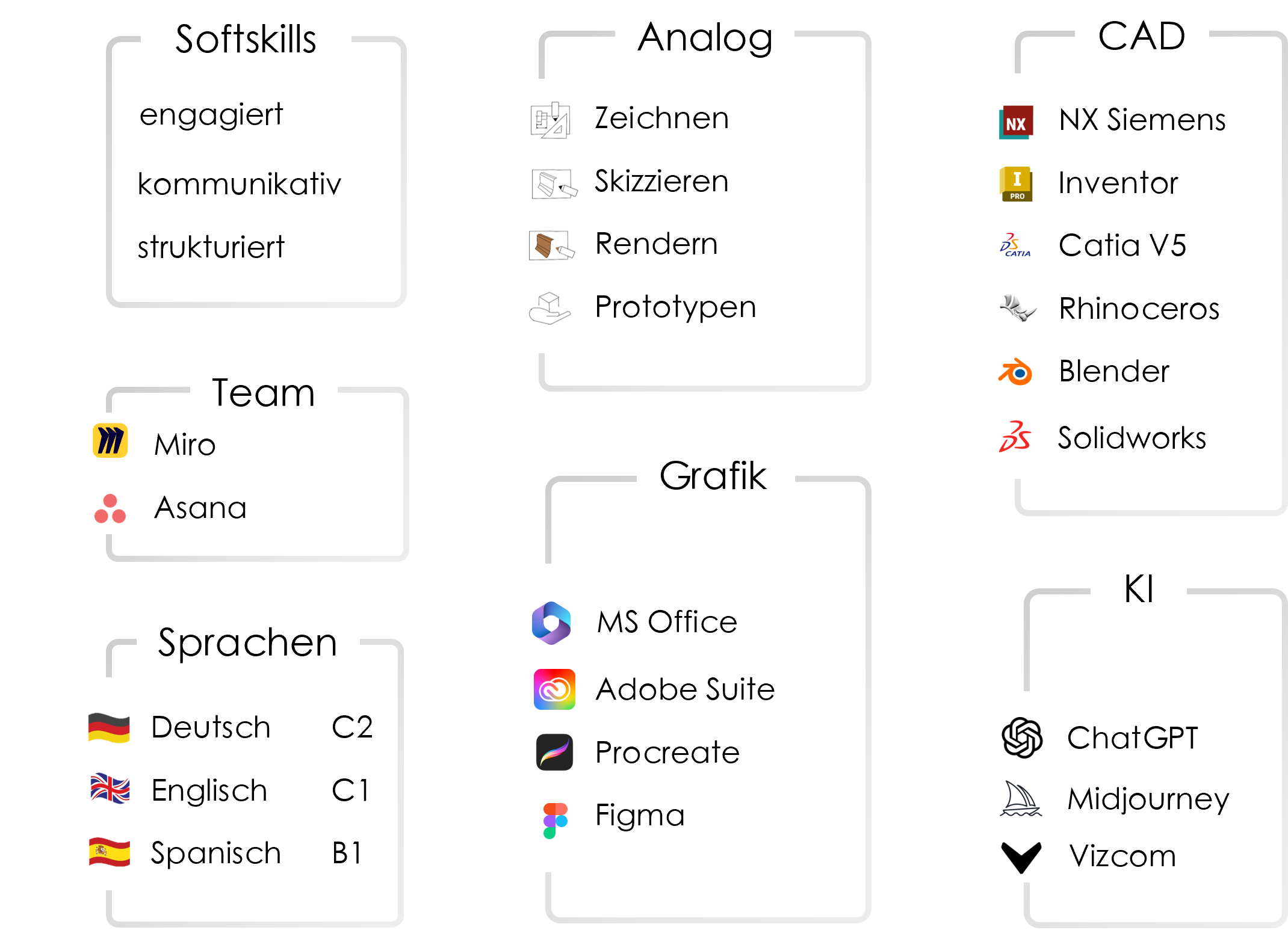 Softskills

engagiert

kommunikativ

strukturiert

Team

Miro

Asana

Sprachen

Deutsch C2

Englisch C1

Spanisch B1

Analog

Zeichnen

Skizzieren

Rendern

Prototypen

Grafik

MS Office

Adobe Suite

Procreate

Figma

CAD

NX

NX Siemens

I PRO

Inventor

CATIA

Catia V5

Rhinoceros

Blender

Solidworks

KI

ChatGPT

Midjourney

Vizcom