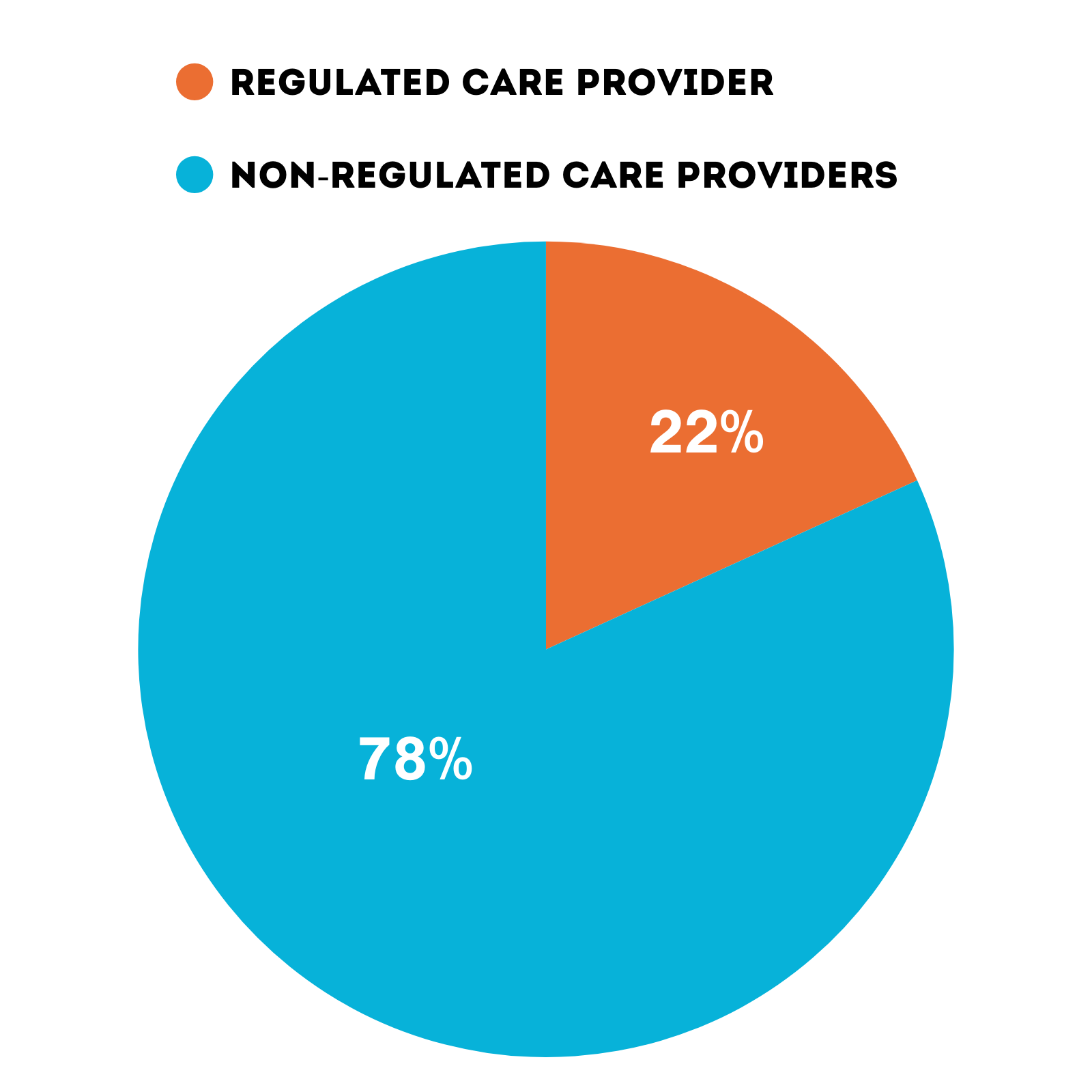 REGULATED CARE PROVIDER

NON-REGULATED CARE PROVIDERS

22%

78%