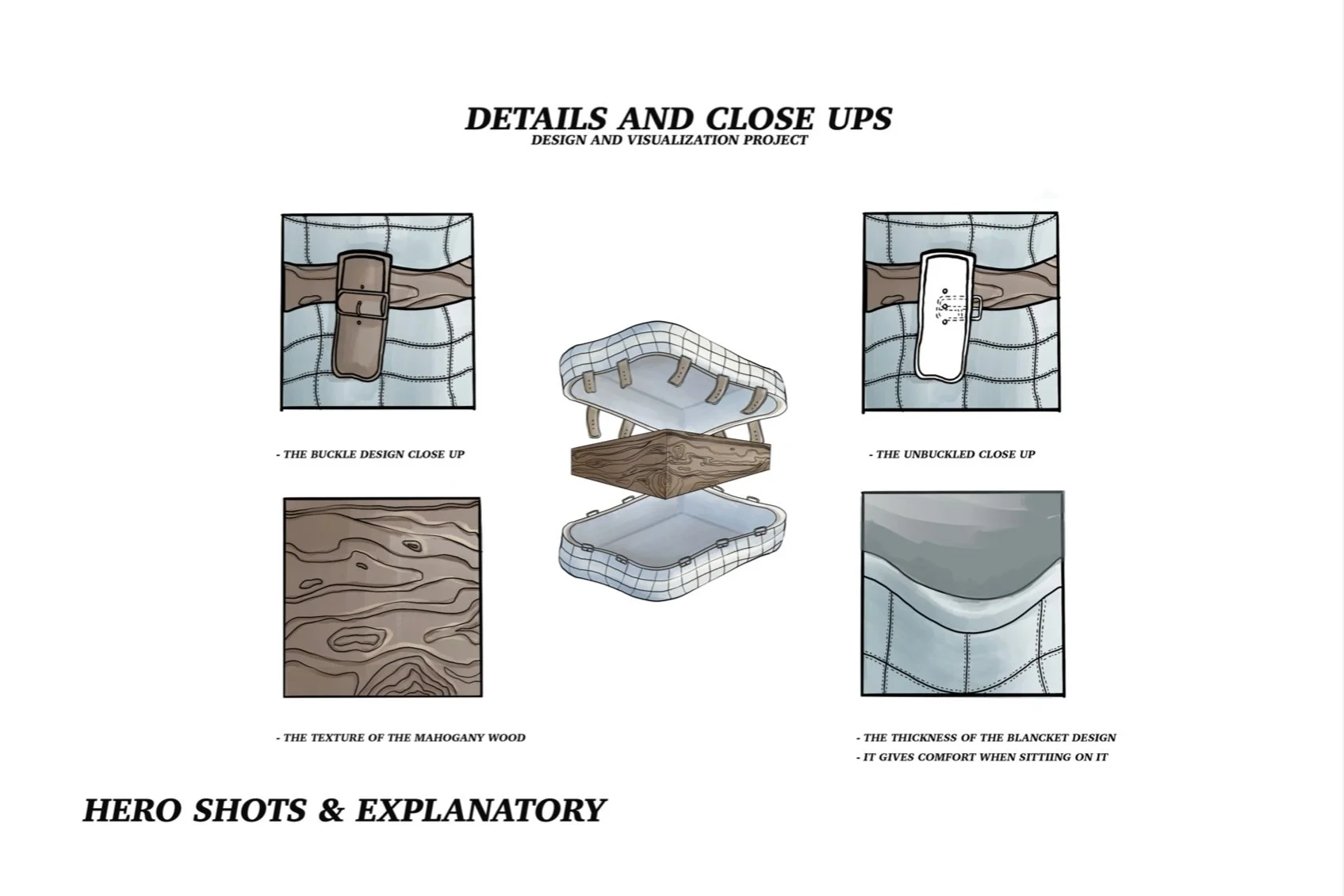 DETAILS AND CLOSE UPS
DESIGN AND VISUALIZATION PROJECT

- THE BUCKLE DESIGN CLOSE UP

- THE UNBUCKLED CLOSE UP

- THE TEXTURE OF THE MAHOGANY WOOD

- THE THICKNESS OF THE BLANCKET DESIGN
- IT GIVES COMFORT WHEN SITTIING ON IT

HERO SHOTS & EXPLANATORY