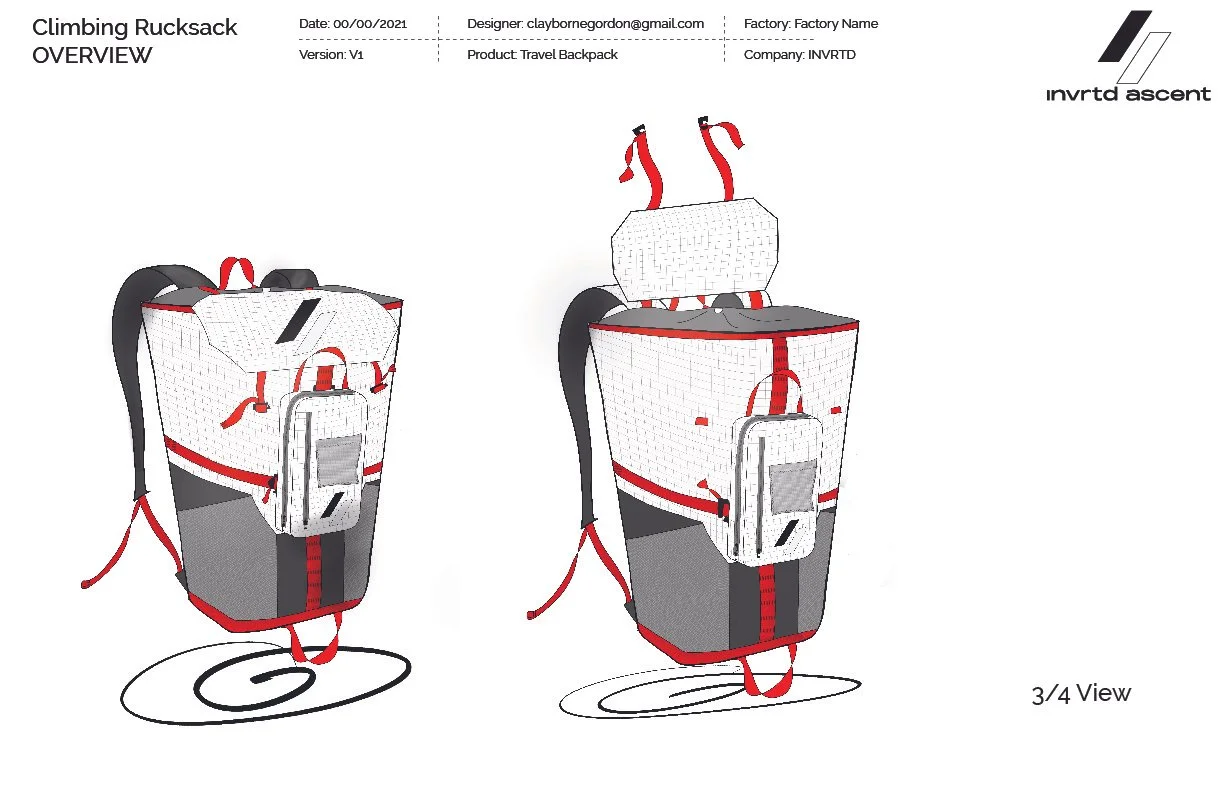 Climbing Rucksack
OVERVIEW

Date: 00/00/2021
Version: V1

Designer: claybornegordon@gmail.com
Product: Travel Backpack

Factory: Factory Name
Company: INVRTD

invrtd ascent

3/4 View