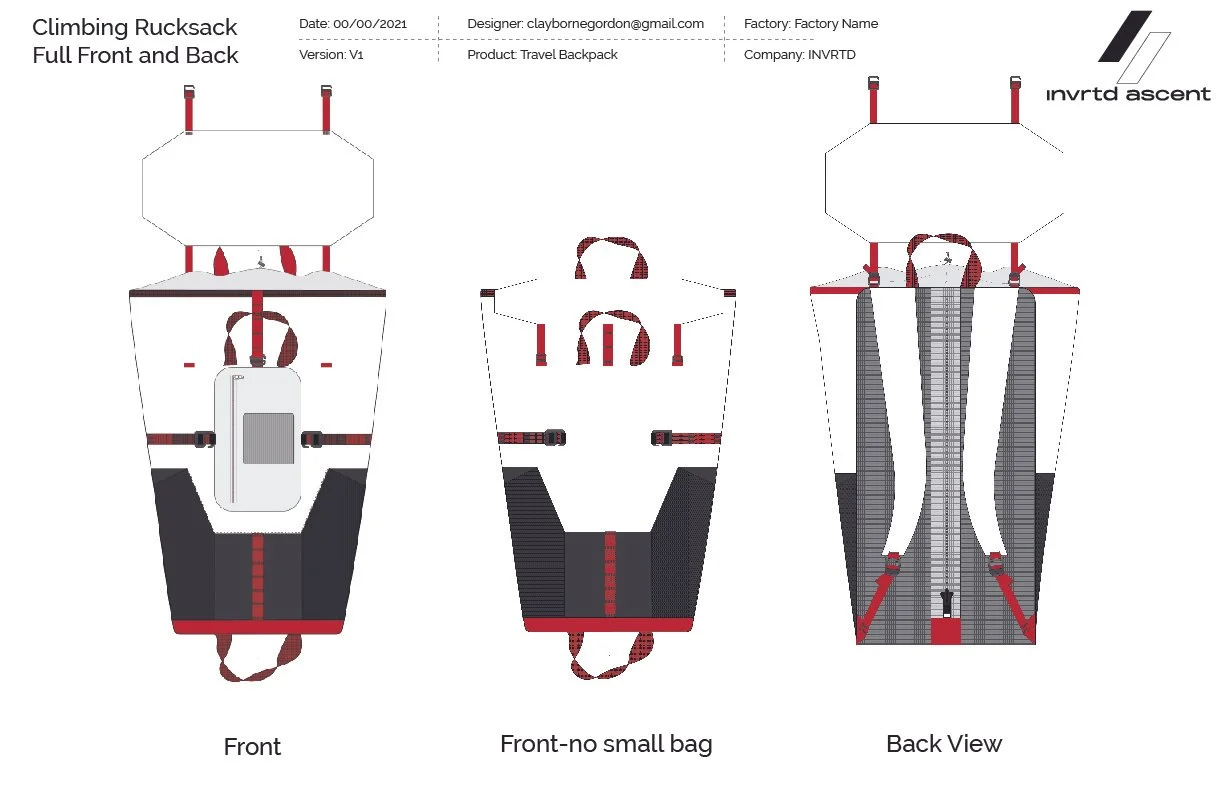 Climbing Rucksack
Full Front and Back

Date: 00/00/2021
Version: V1

Designer: claybornegordon@gmail.com
Product: Travel Backpack

Factory: Factory Name
Company: INVRTD

invrtd ascent

Front

Front-no small bag

Back View