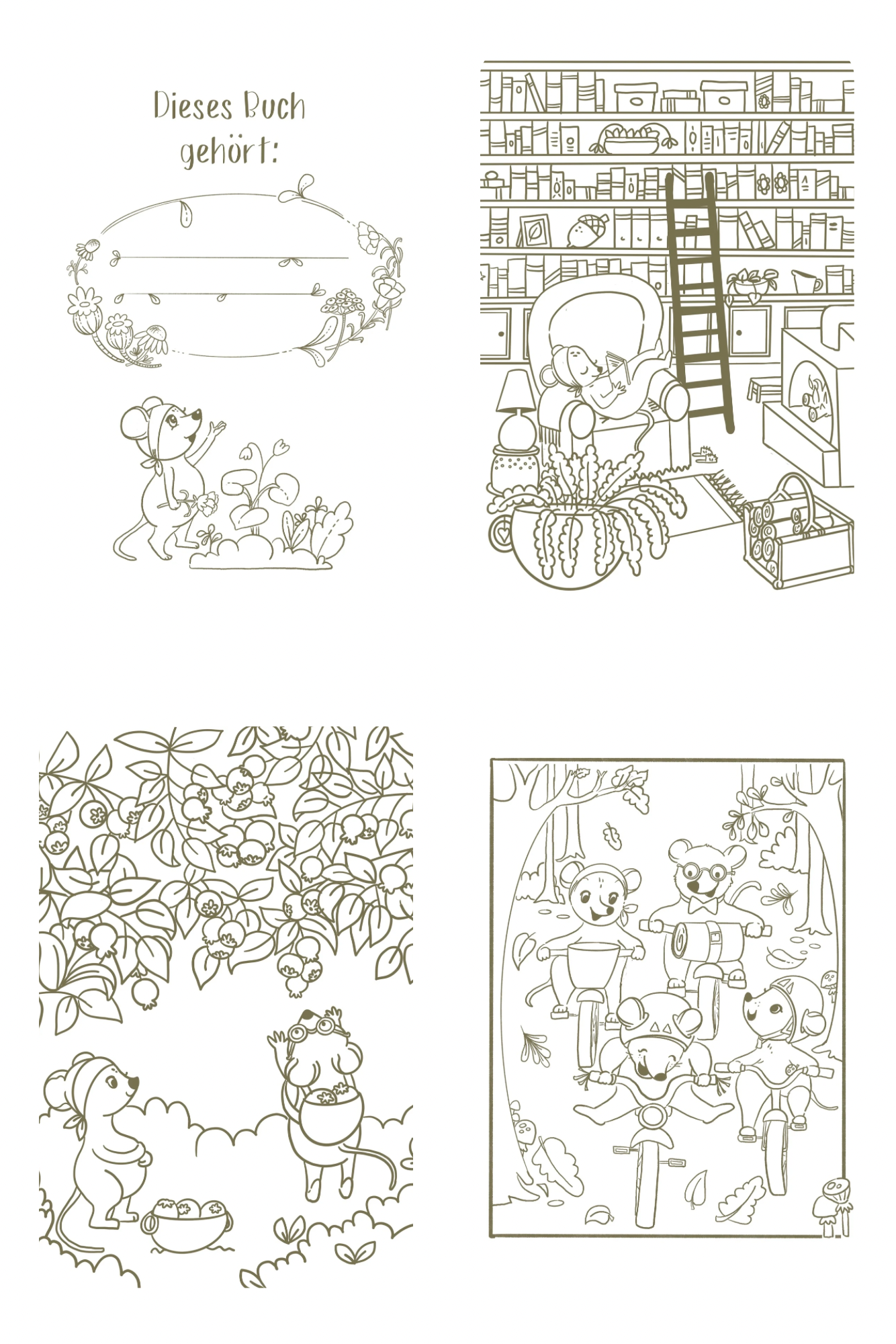 Dieses Buch gehört: