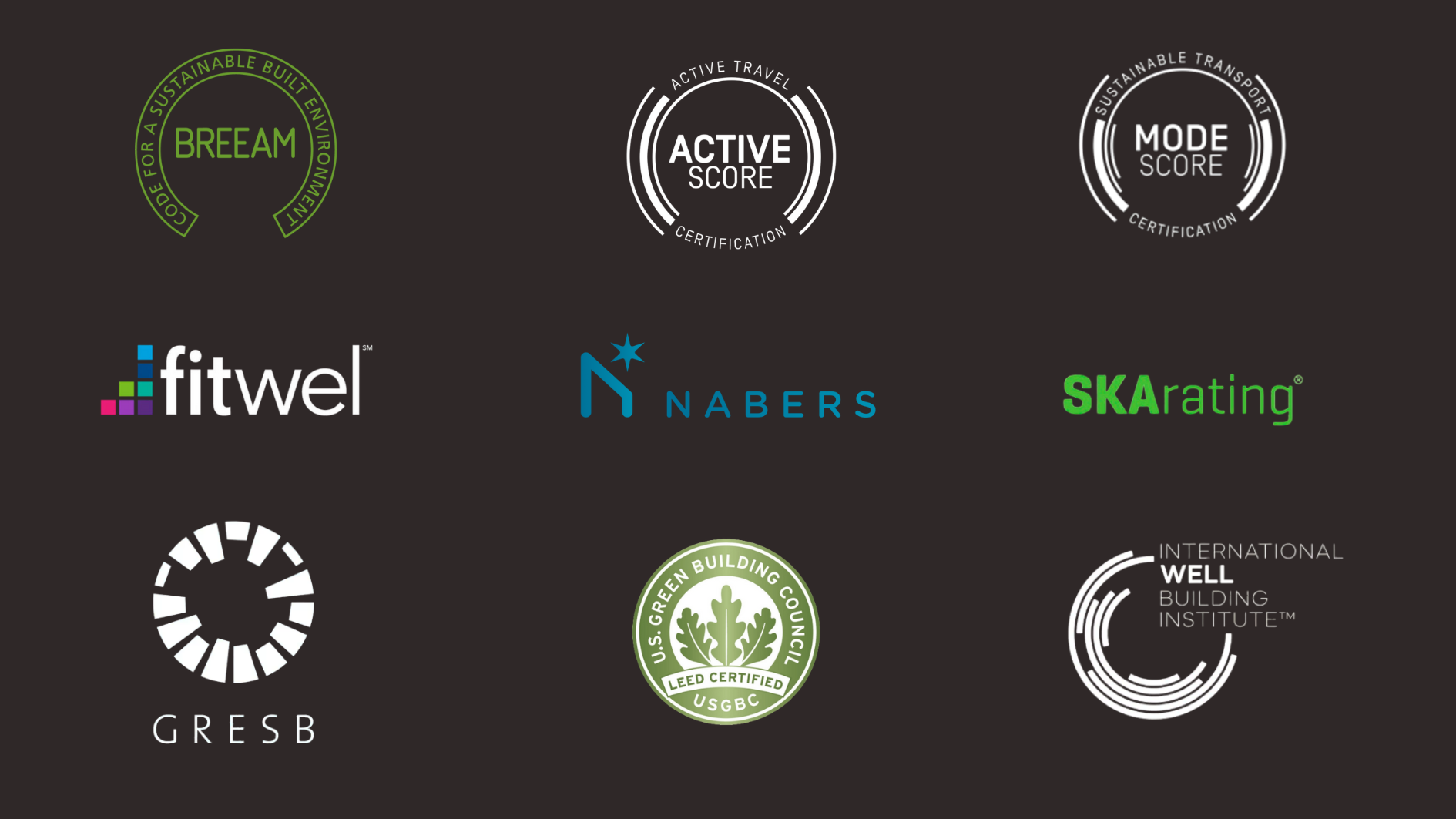 CODE FOR A SUSTAINABLE BUILT ENVIRONMENT
BREEAM

ACTIVE TRAVEL
ACTIVE SCORE
CERTIFICATION

SUSTAINABLE TRANSPORT
MODE SCORE
CERTIFICATION

fitwel℠

NABERS

SKArating®

GRESB

U.S. GREEN BUILDING COUNCIL
LEED CERTIFIED
USGBC

INTERNATIONAL
WELL
BUILDING
INSTITUTE™