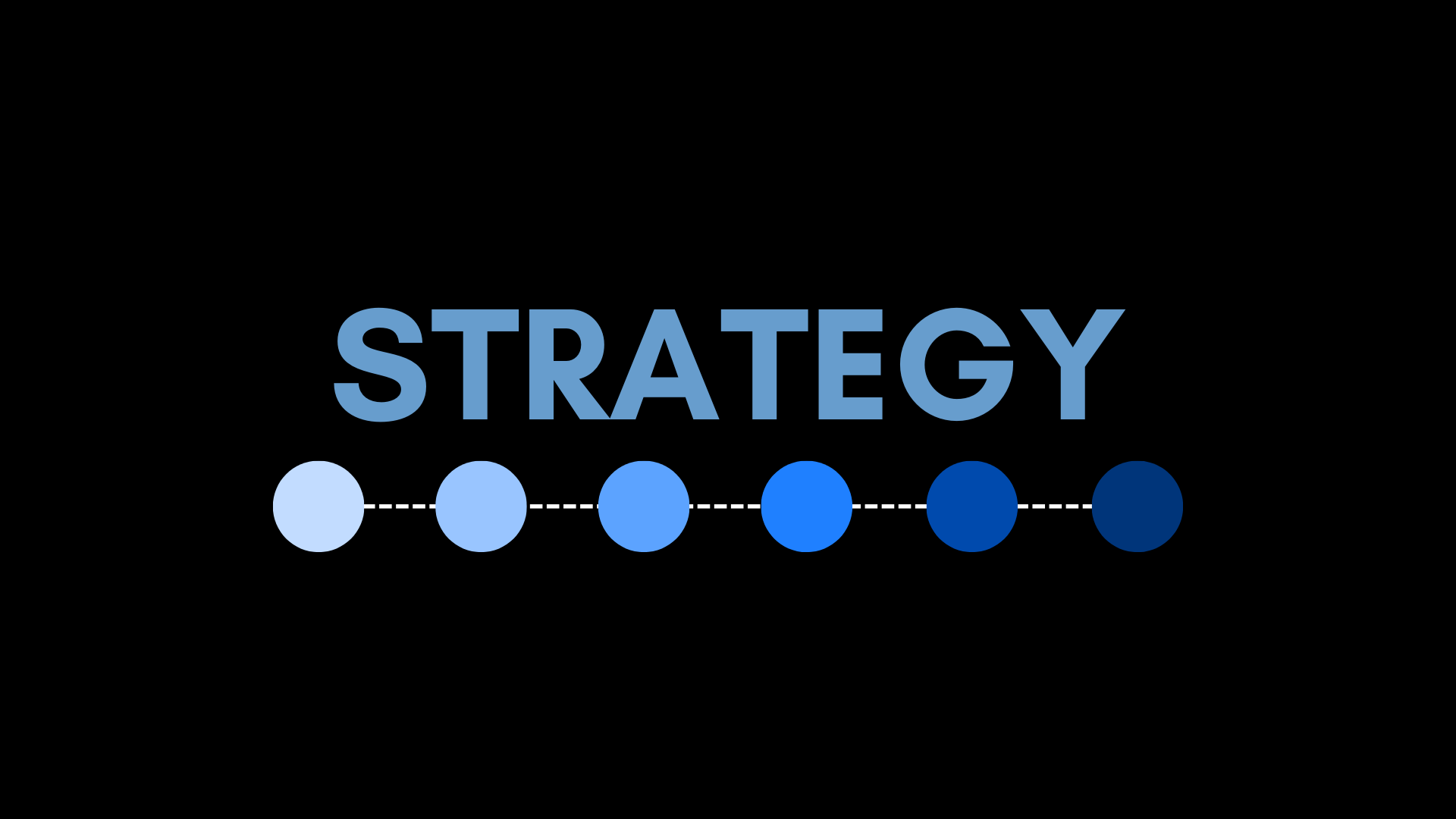 STRATEGY