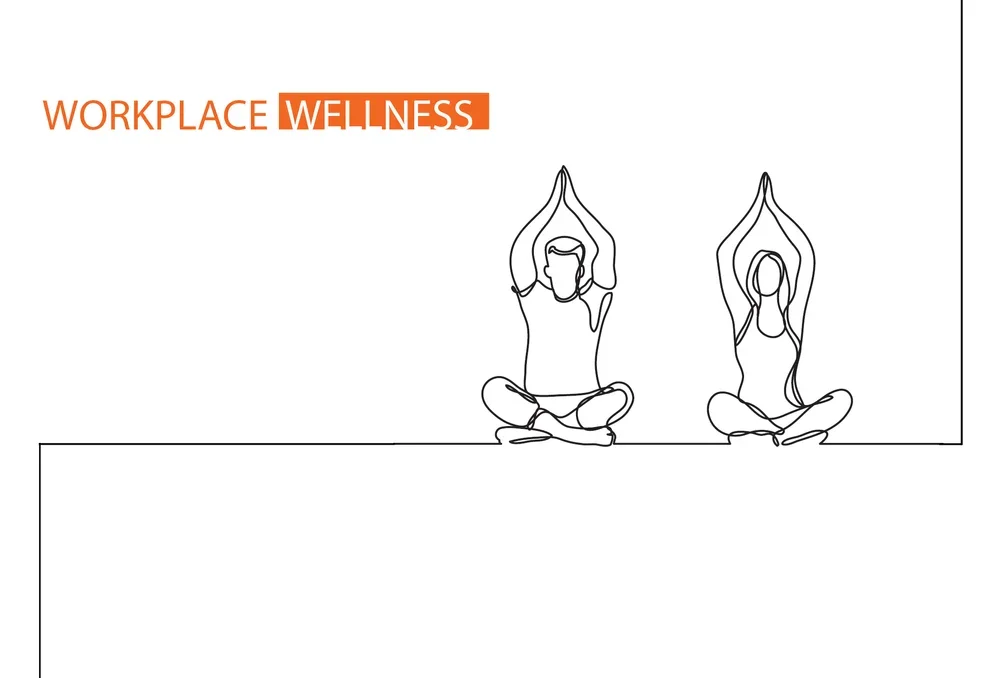 WORKPLACE WELLNESS