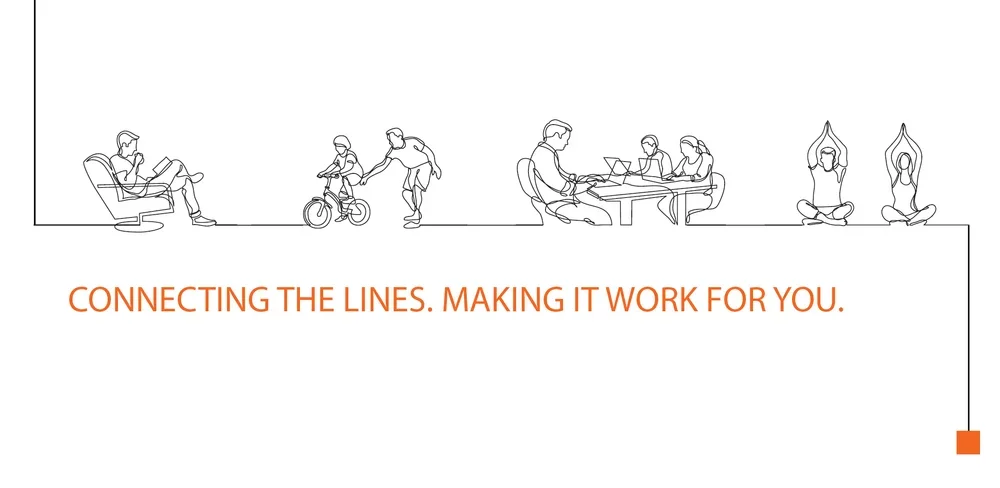 CONNECTING THE LINES. MAKING IT WORK FOR YOU.