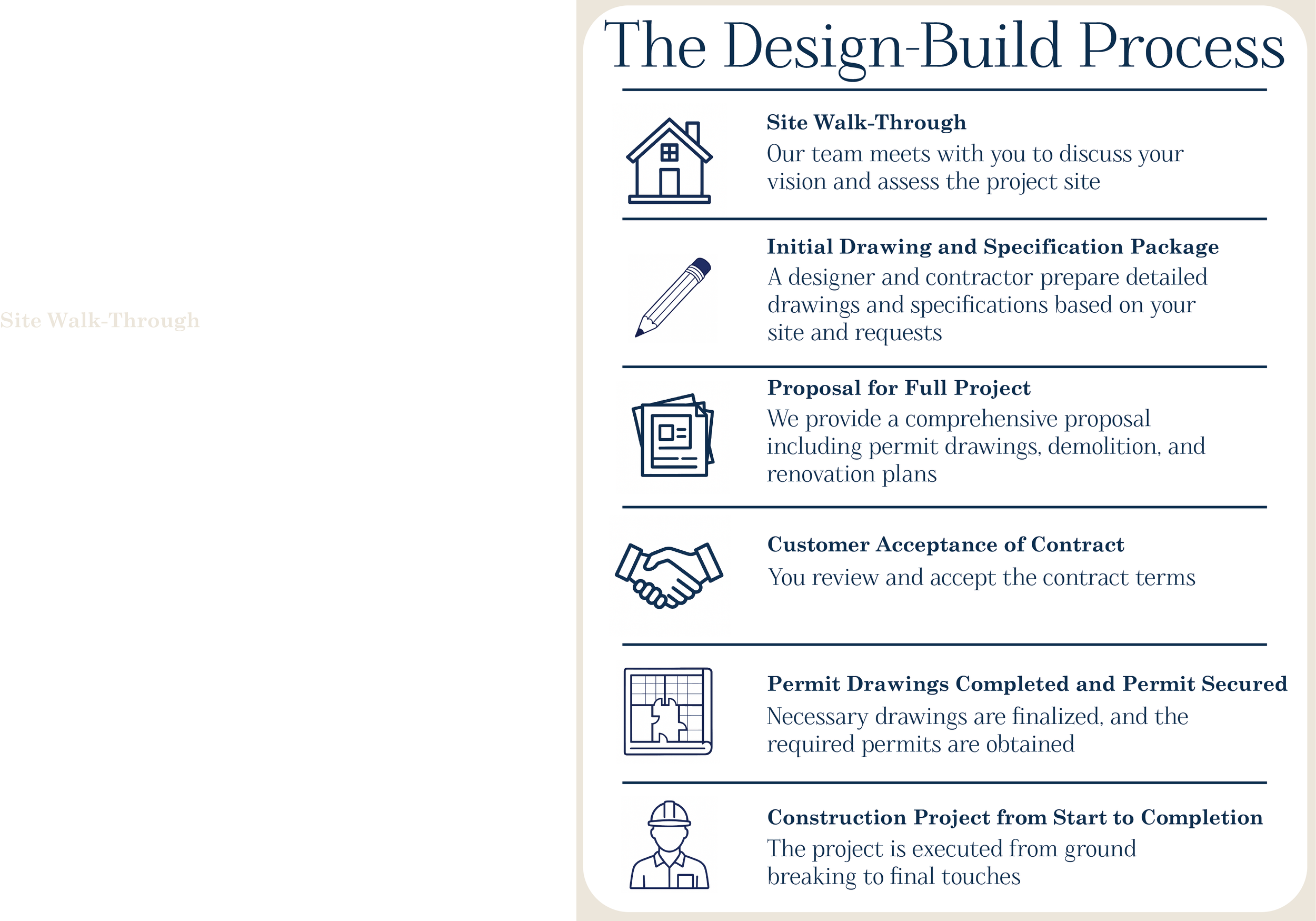 Site Walk-Through

The Design-Build Process

Site Walk-Through
Our team meets with you to discuss your vision and assess the project site

Initial Drawing and Specification Package
A designer and contractor prepare detailed drawings and specifications based on your site and requests

Proposal for Full Project
We provide a comprehensive proposal including permit drawings, demolition, and renovation plans

Customer Acceptance of Contract
You review and accept the contract terms

Permit Drawings Completed and Permit Secured
Necessary drawings are finalized, and the required permits are obtained

Construction Project from Start to Completion
The project is executed from ground breaking to final touches