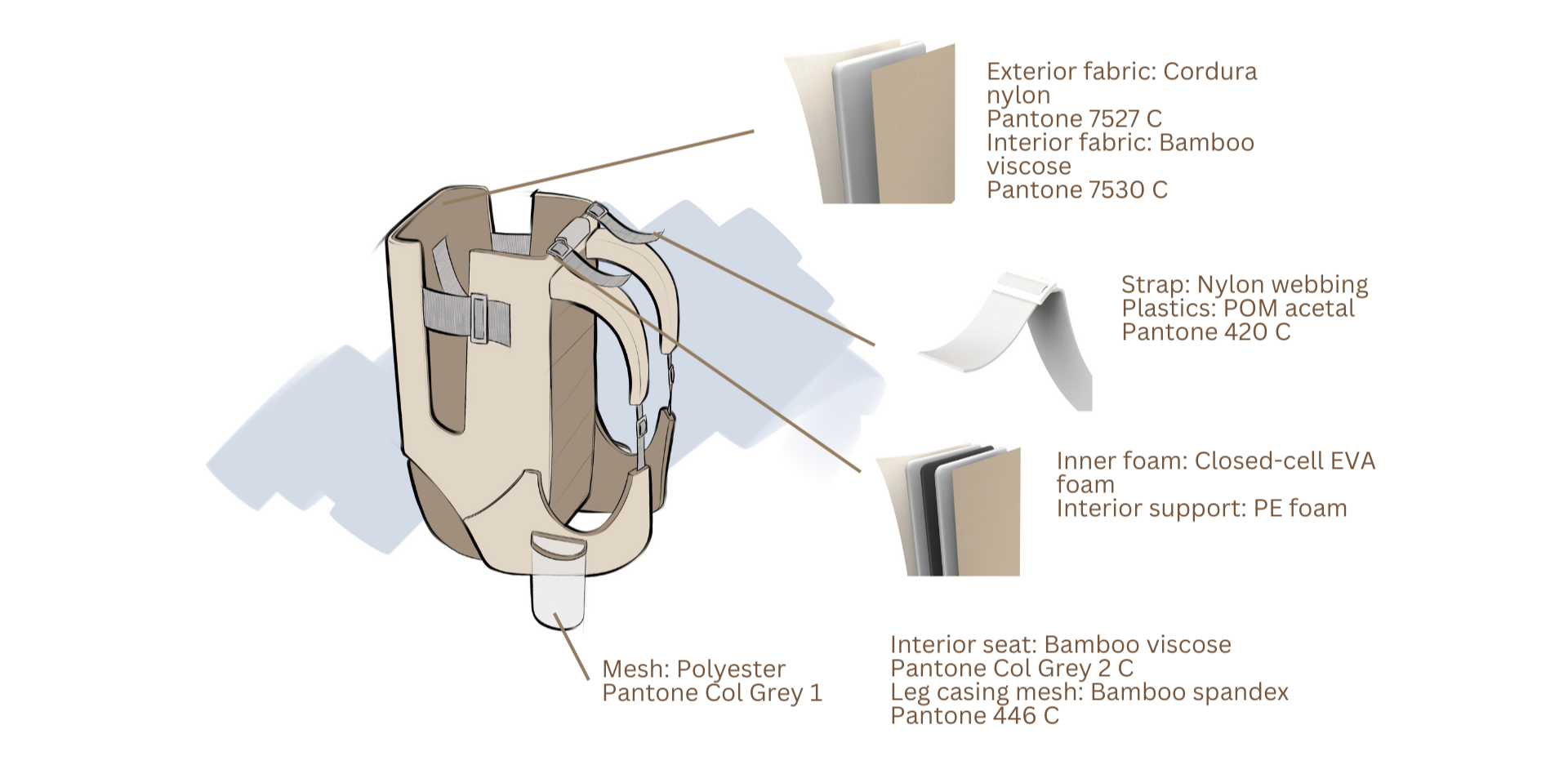 Exterior fabric: Cordura nylon
Pantone 7527 C
Interior fabric: Bamboo viscose
Pantone 7530 C

Strap: Nylon webbing
Plastics: POM acetal
Pantone 420 C

Inner foam: Closed-cell EVA foam
Interior support: PE foam

Mesh: Polyester
Pantone Col Grey 1

Interior seat: Bamboo viscose
Pantone Col Grey 2 C
Leg casing mesh: Bamboo spandex
Pantone 446 C