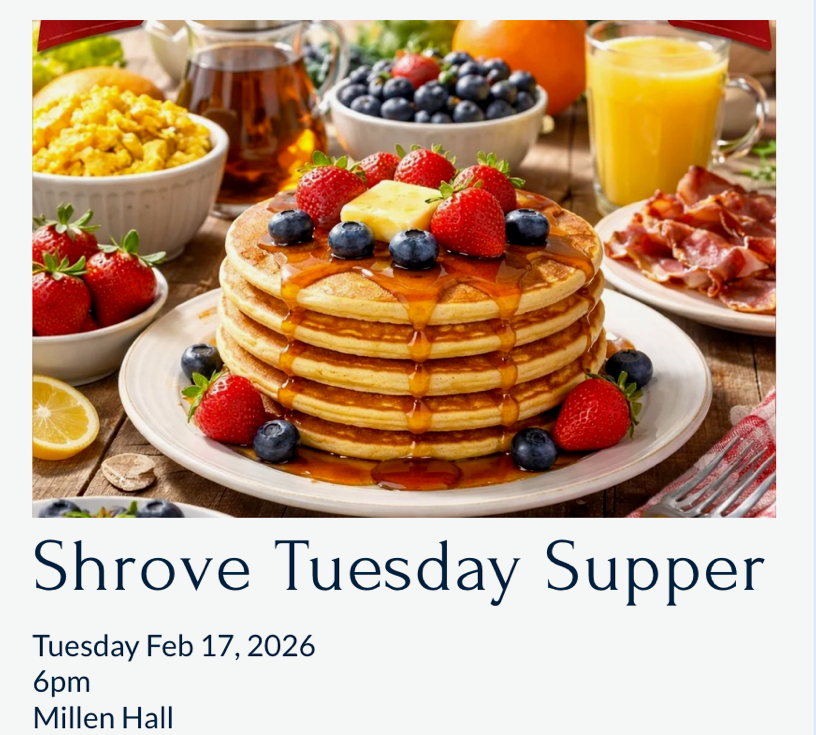 Shrove Tuesday Supper

Tuesday Feb 17, 2026
6pm
Millen Hall