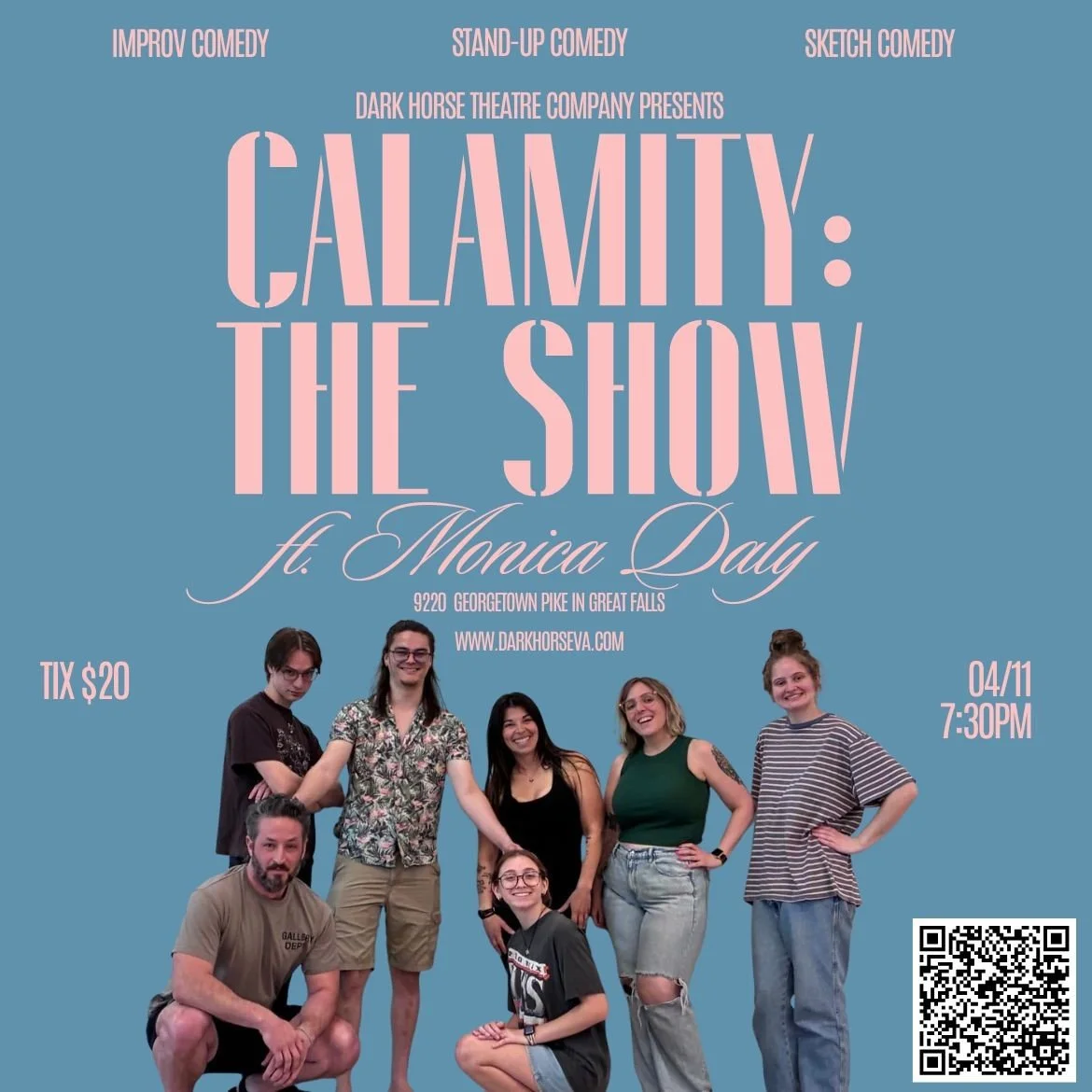 IMPROV COMEDY STAND-UP COMEDY SKETCH COMEDY

DARK HORSE THEATRE COMPANY PRESENTS

CALAMITY: THE SHOW

ft. Monica Daly

9220 GEORGETOWN PIKE IN GREAT FALLS

WWW.DARKHORSEVA.COM

TIX $20

04/11
7:30PM

GALLERY DEPT