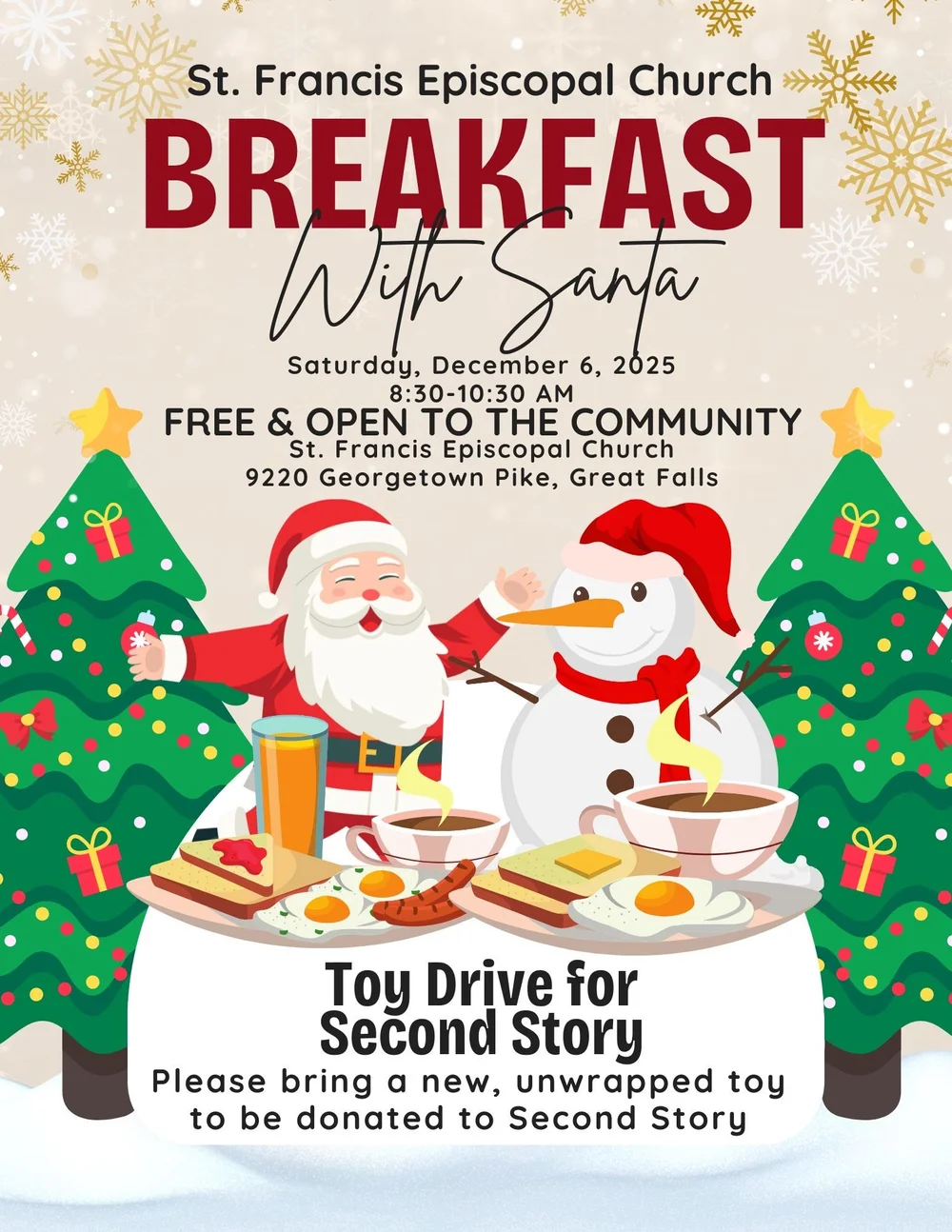 St. Francis Episcopal Church

BREAKFAST

With Santa

Saturday, December 6, 2025
8:30-10:30 AM

FREE & OPEN TO THE COMMUNITY

St. Francis Episcopal Church
9220 Georgetown Pike, Great Falls

Toy Drive for Second Story

Please bring a new, unwrapped toy to be donated to Second Story