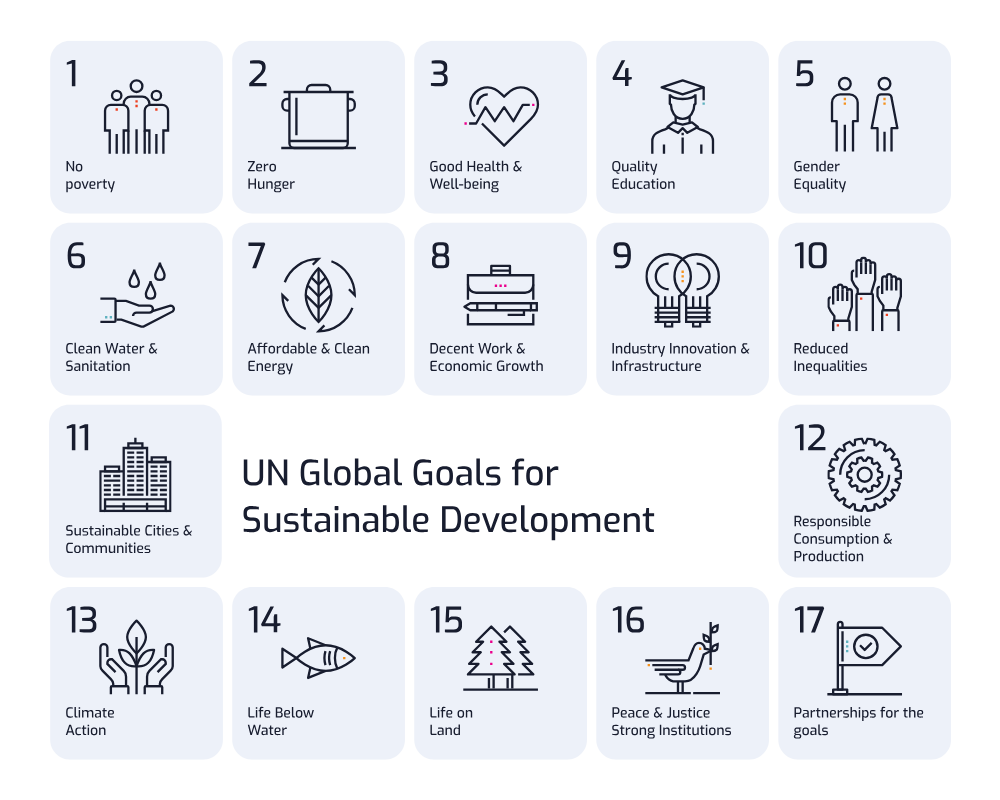 1
No poverty

2
Zero Hunger

3
Good Health & Well-being

4
Quality Education

5
Gender Equality

6
Clean Water & Sanitation

7
Affordable & Clean Energy

8
Decent Work & Economic Growth

9
Industry Innovation & Infrastructure

10
Reduced Inequalities

11
Sustainable Cities & Communities

UN Global Goals for Sustainable Development

12
Responsible Consumption & Production

13
Climate Action

14
Life Below Water

15
Life on Land

16
Peace & Justice Strong Institutions

17
Partnerships for the goals