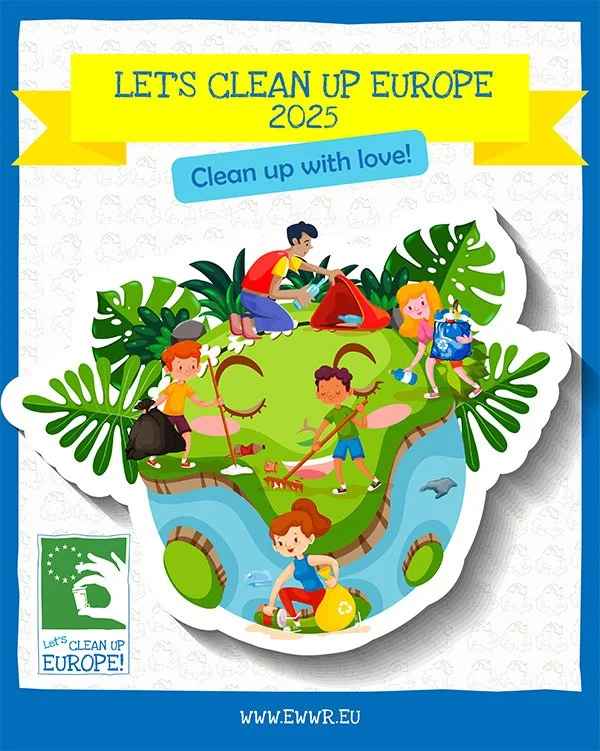 LET'S CLEAN UP EUROPE
2025

Clean up with love!

Let's CLEAN UP EUROPE!

WWW.EWWR.EU